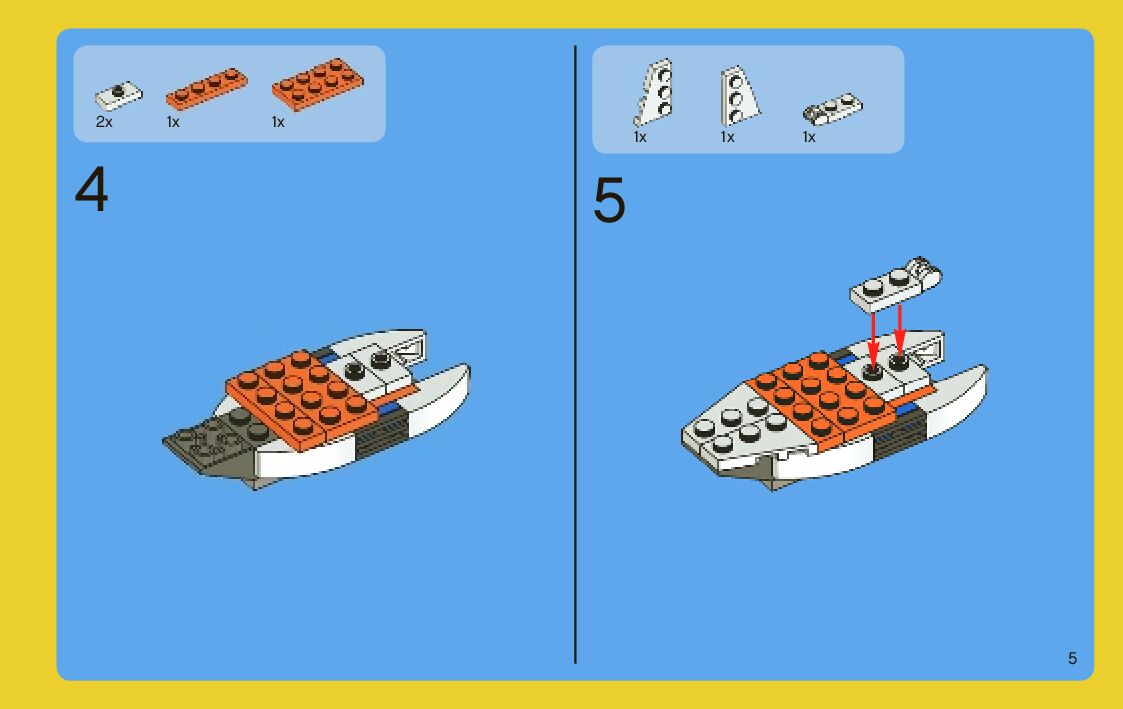 2x 1x 1x

4

1x 1x 1x

5

5