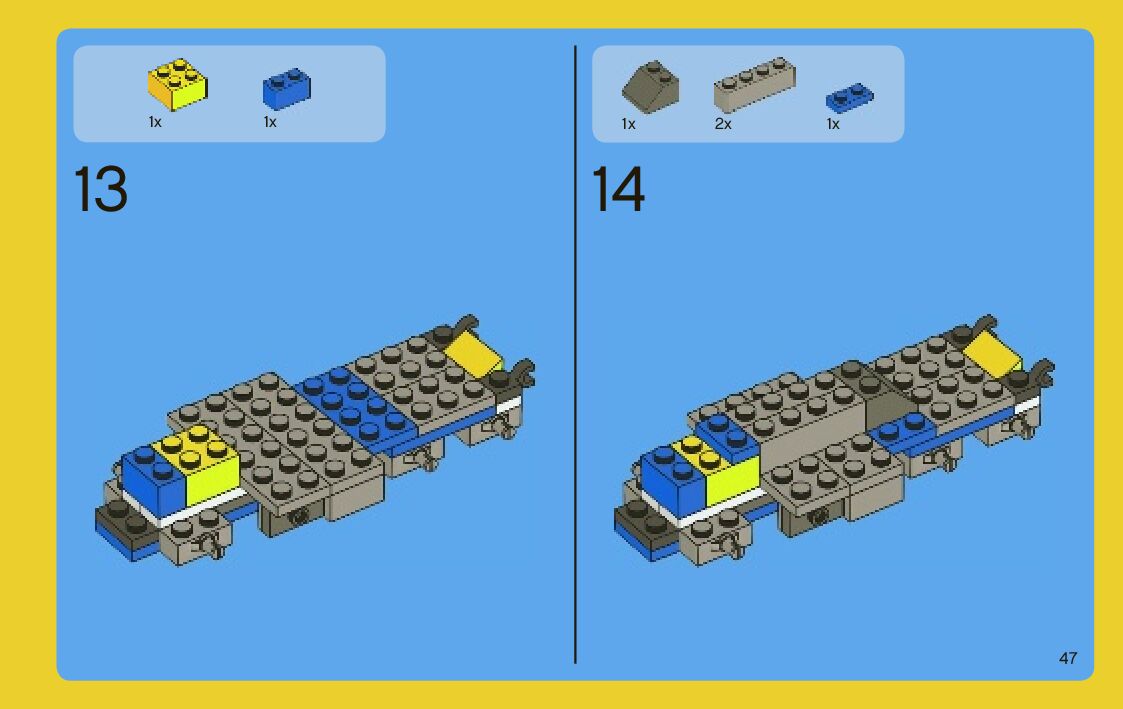 1x 1x

13

1x 2x 1x

14

47