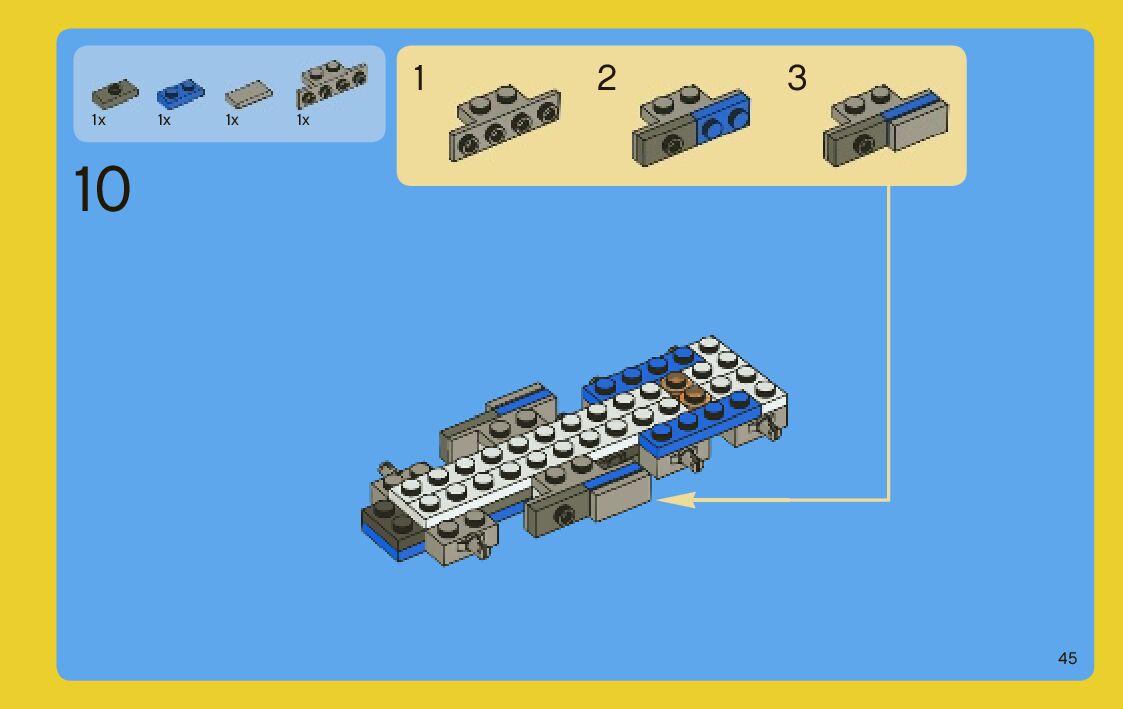 1x 1x 1x 1x

1 2 3

10

45