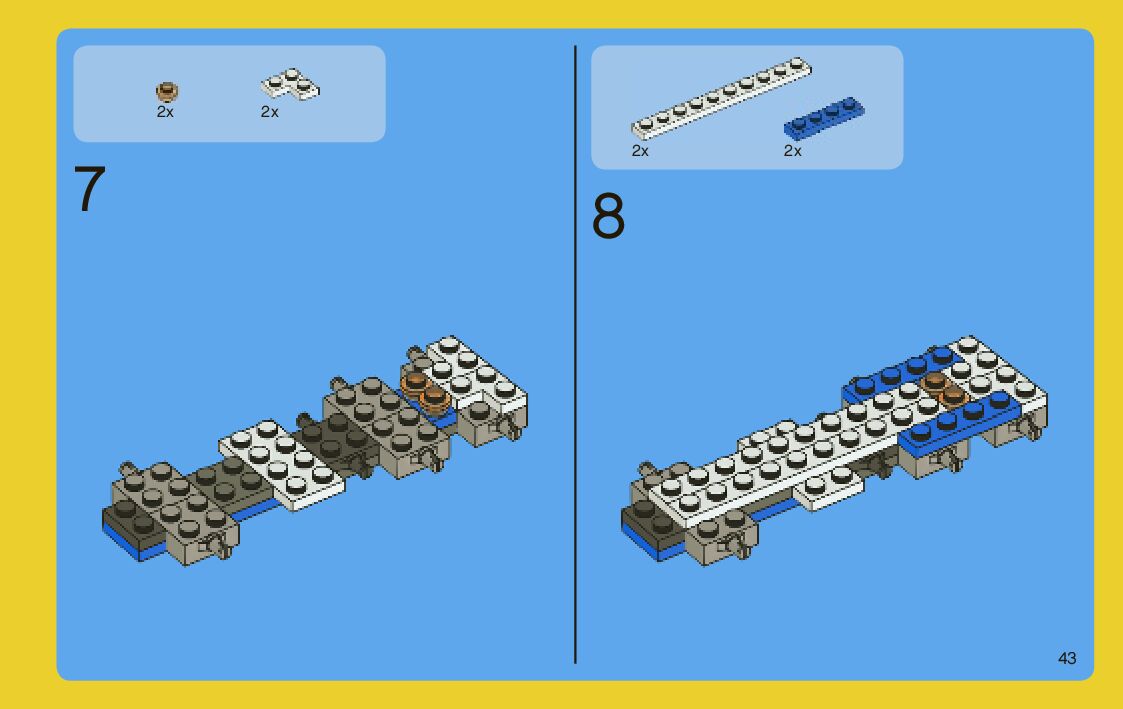 2x
2x

7

2x
2x

8

43