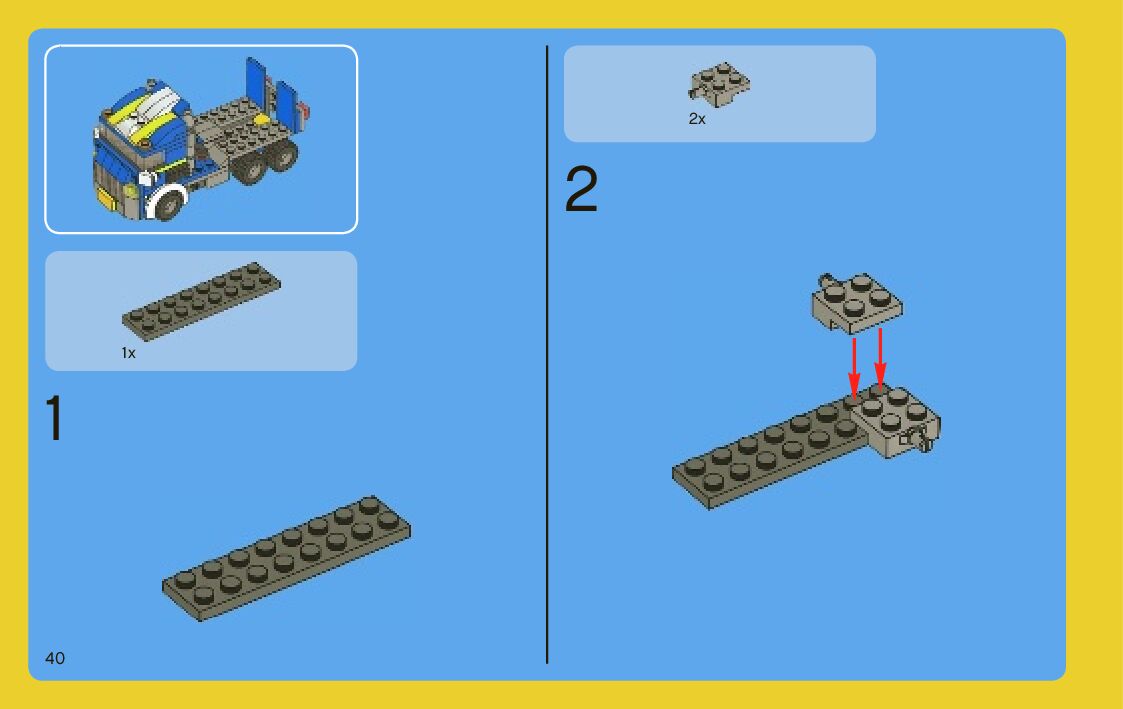 1x

1

40

2x

2