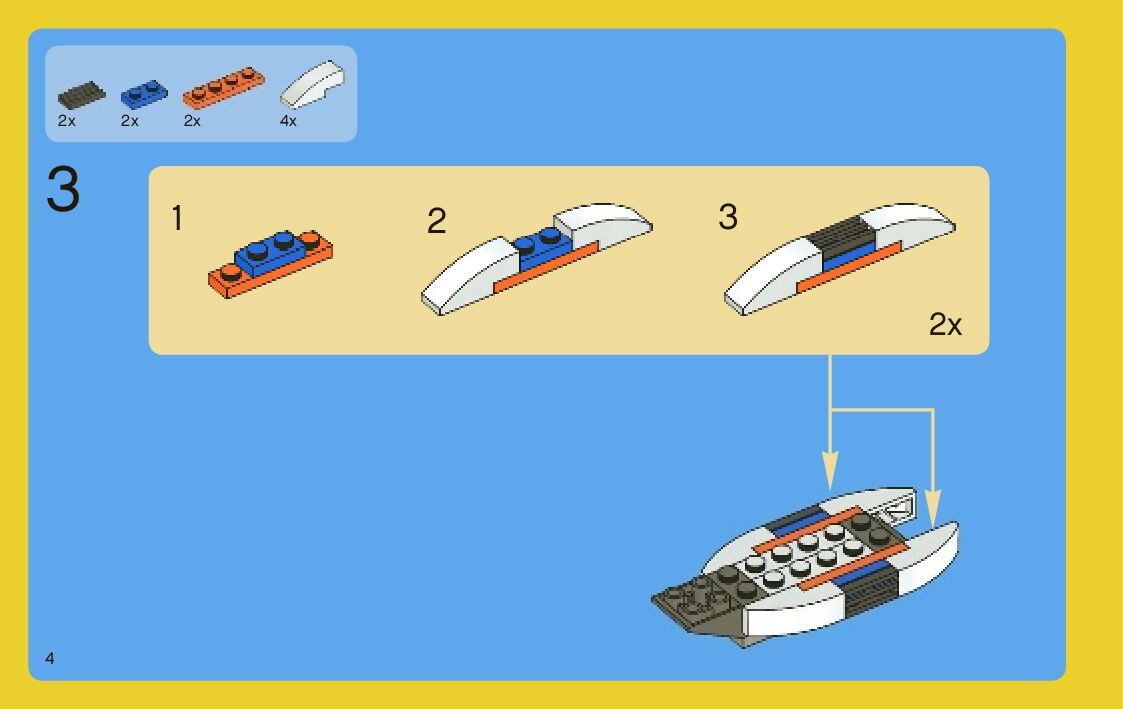 2x 2x 2x 4x

3

1

2

3

2x

4