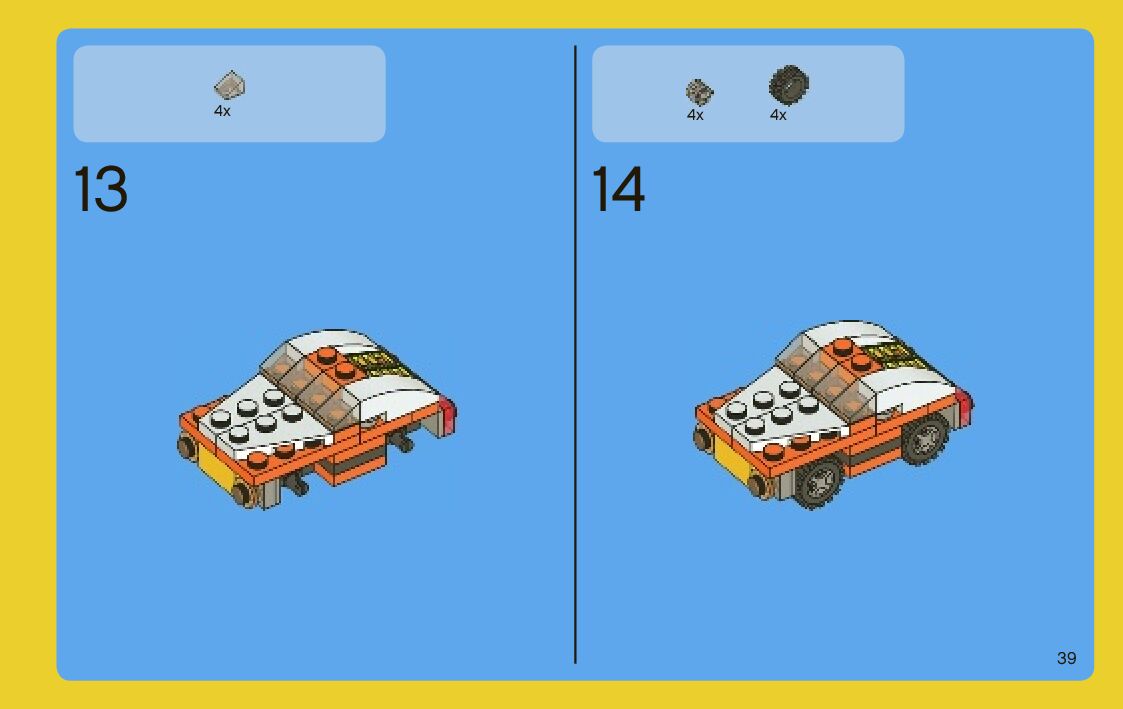 4x

13

4x 4x

14

39