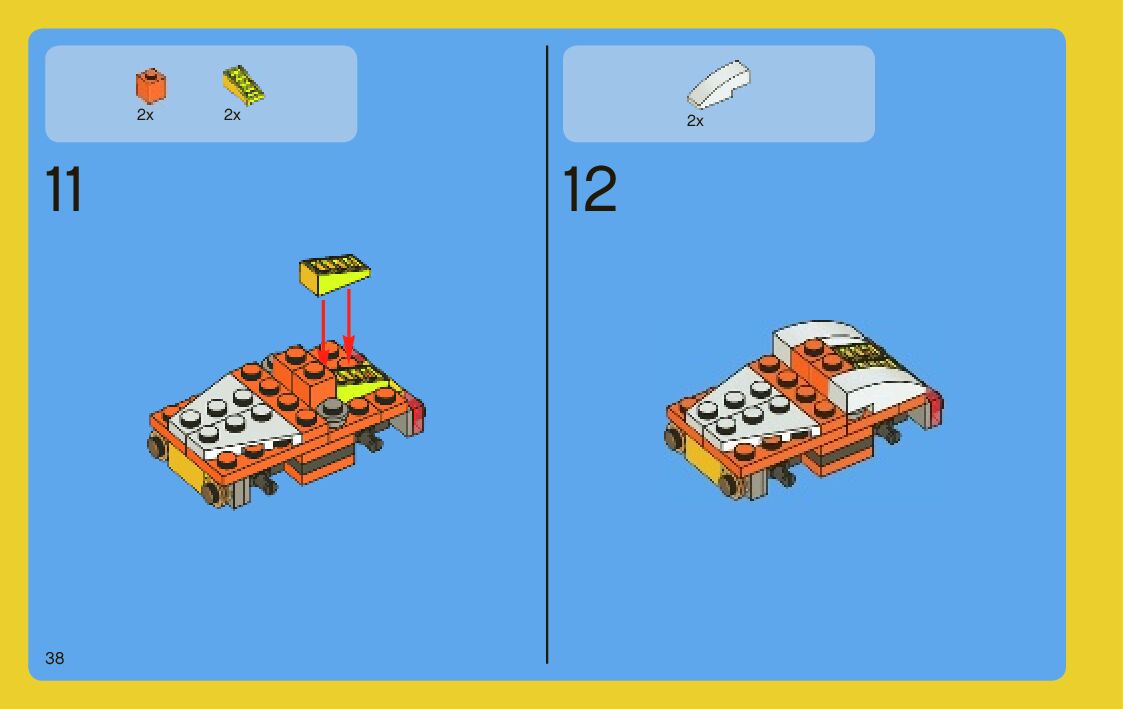 2x 2x

11

2x

12

38