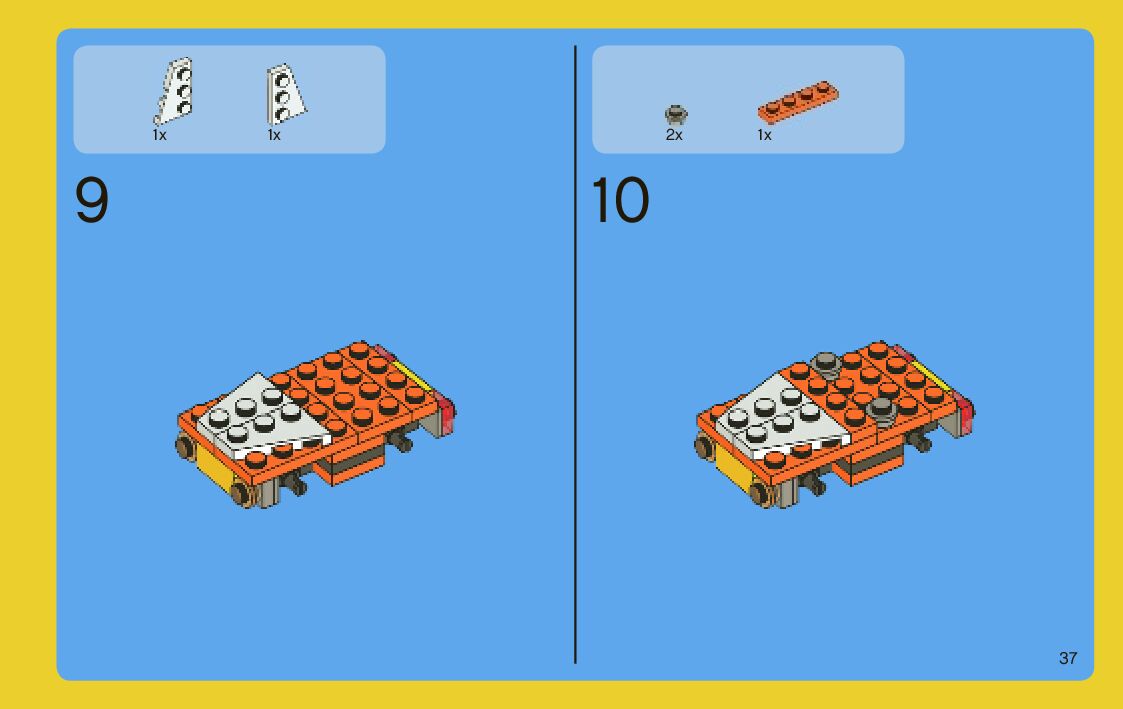 1x
1x

9

2x
1x

10

37