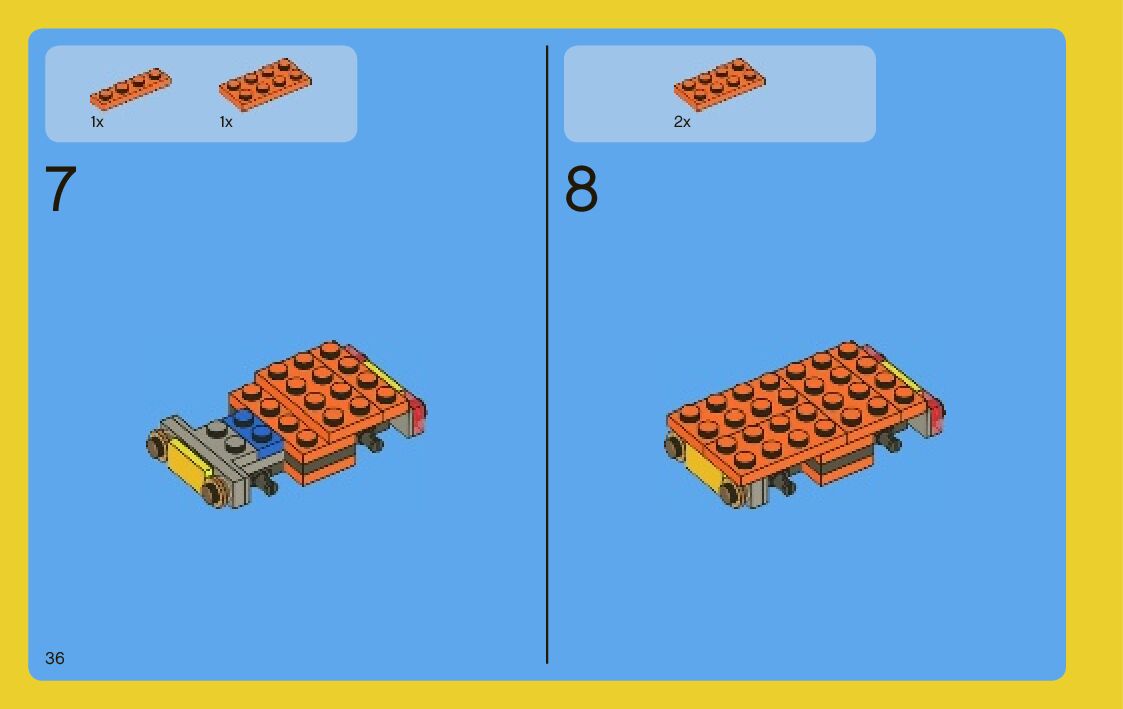 1x
1x

7

2x

8

36