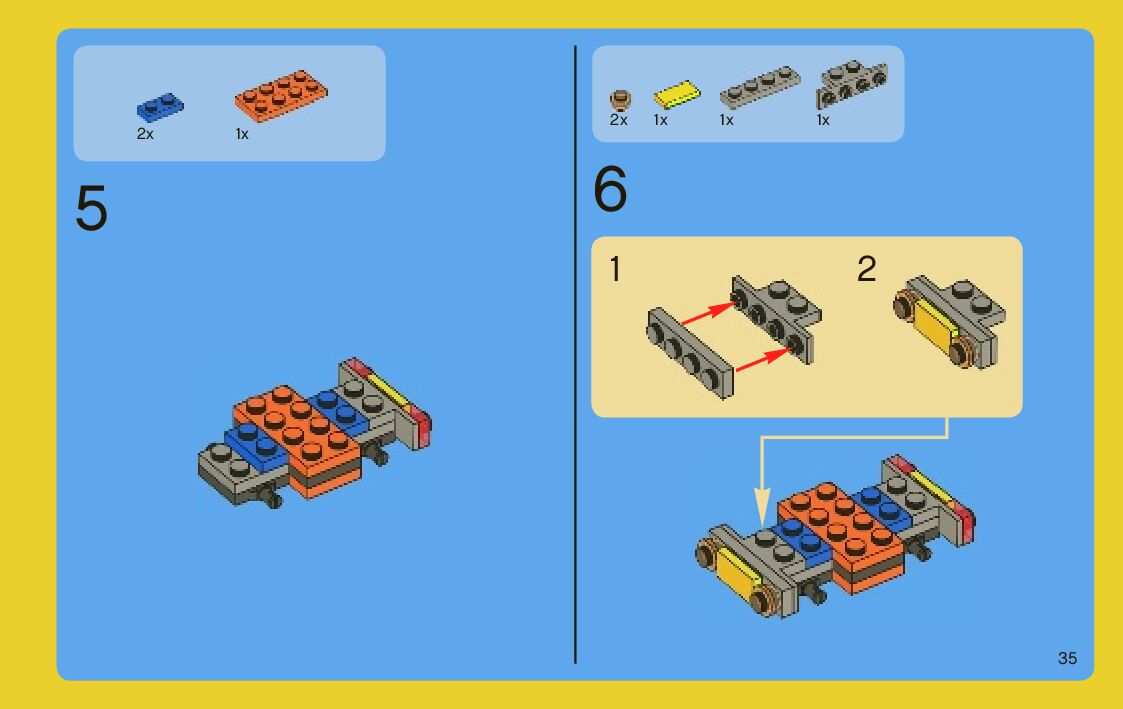 2x 1x

5

2x 1x 1x 1x

6

1

2

35