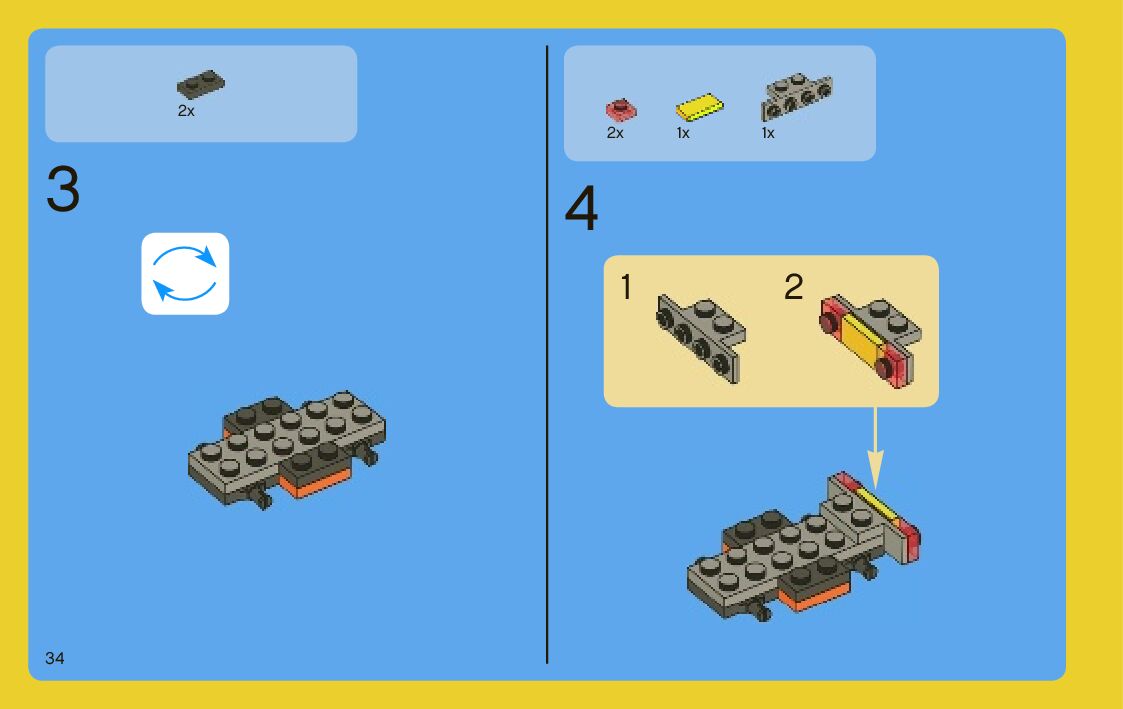 2x

3

34

2x 1x 1x

4

1 2