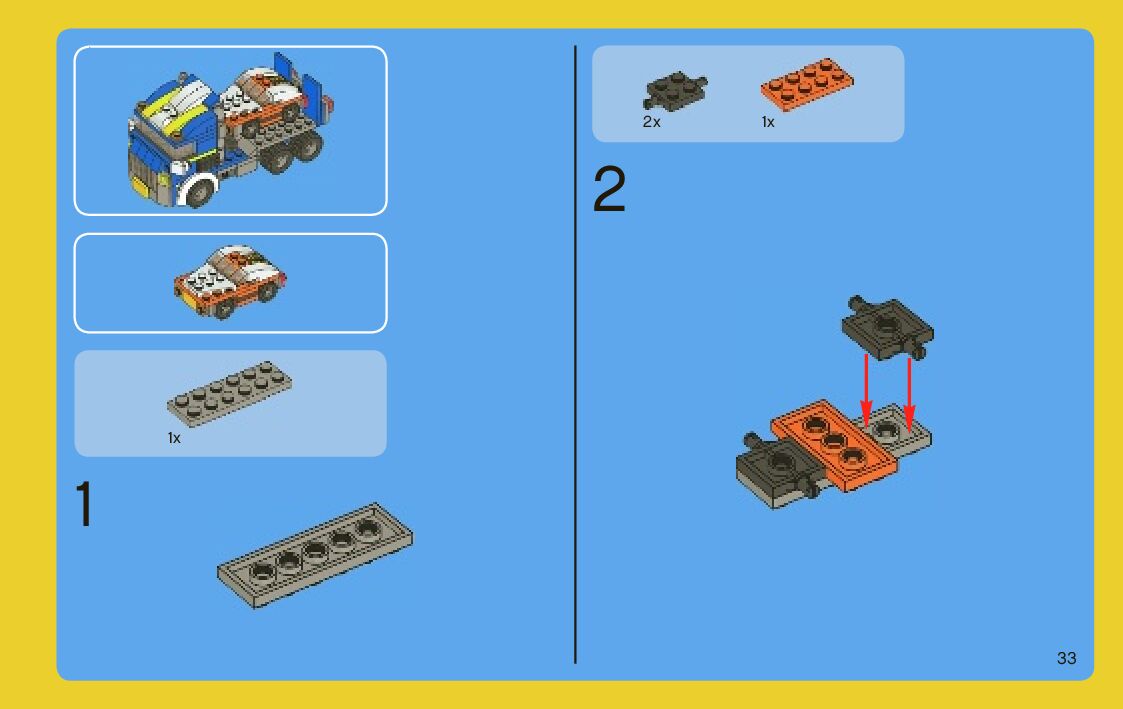 1x

1

2x

1x

2

33