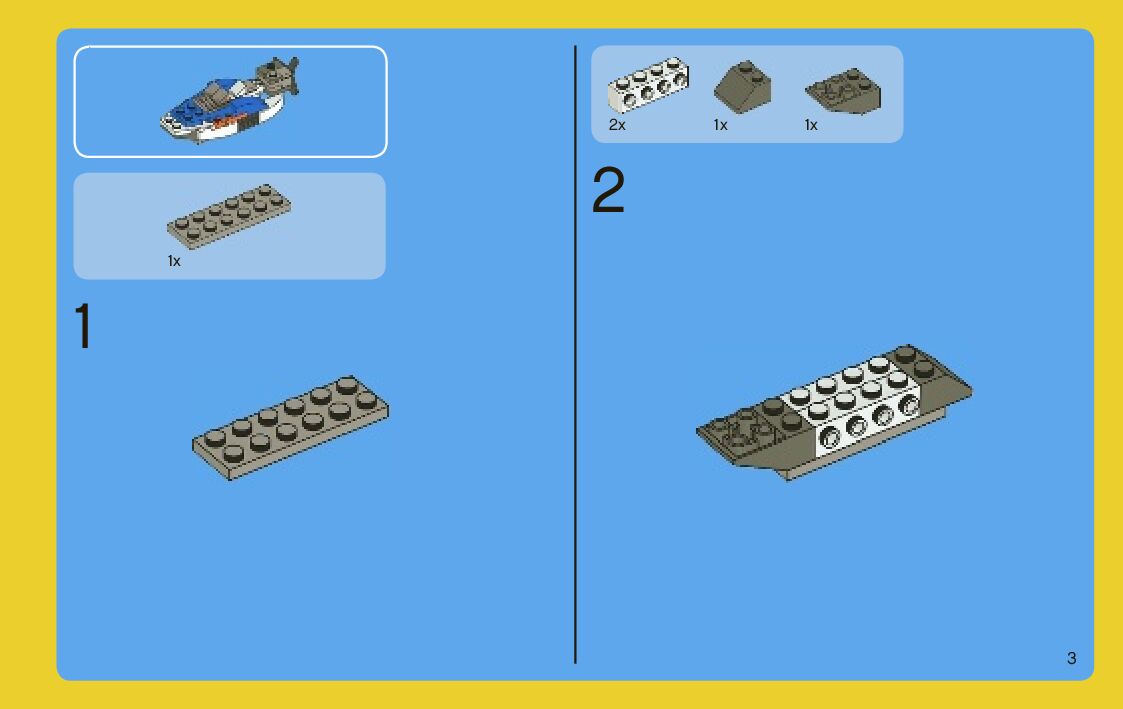 1x

1

2x 1x 1x

2

3