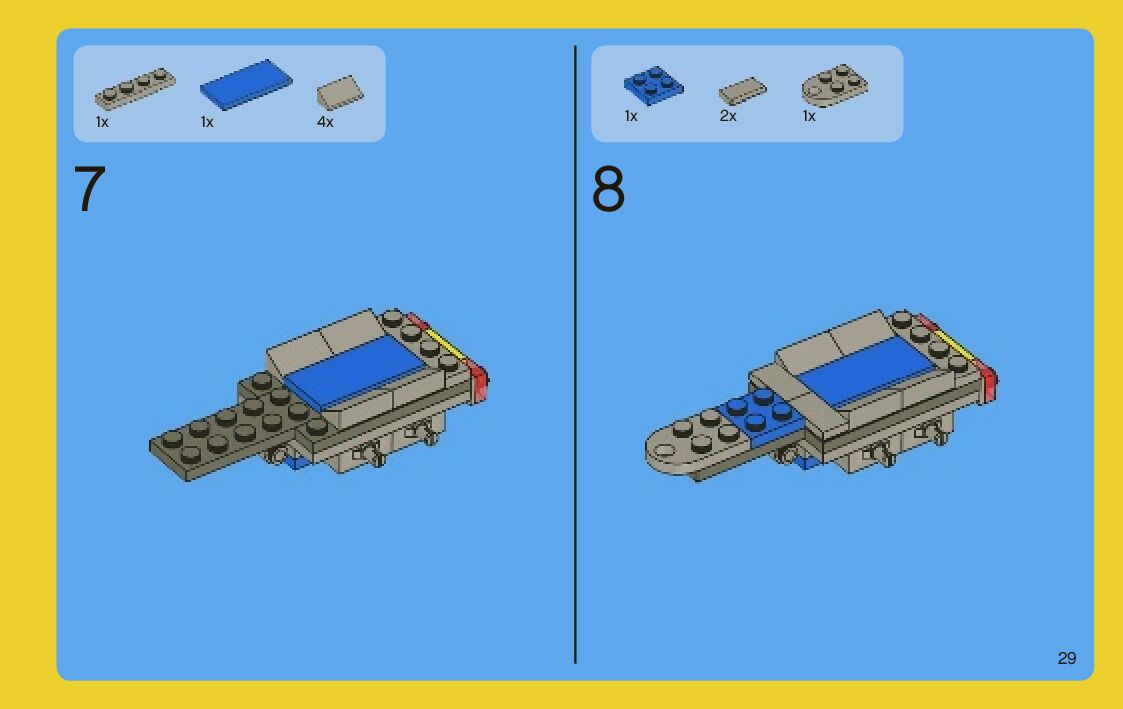 1x
1x
4x

7

1x
2x
1x

8

29