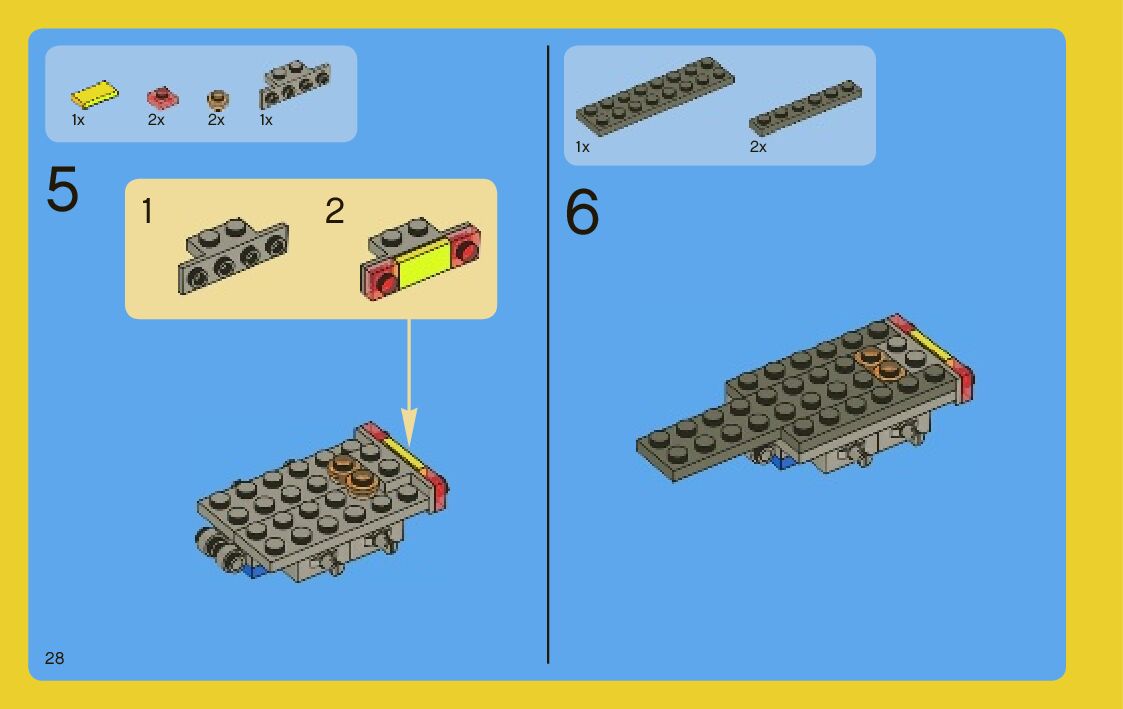 1x 2x 2x 1x

5

1

2

28

1x 2x

6