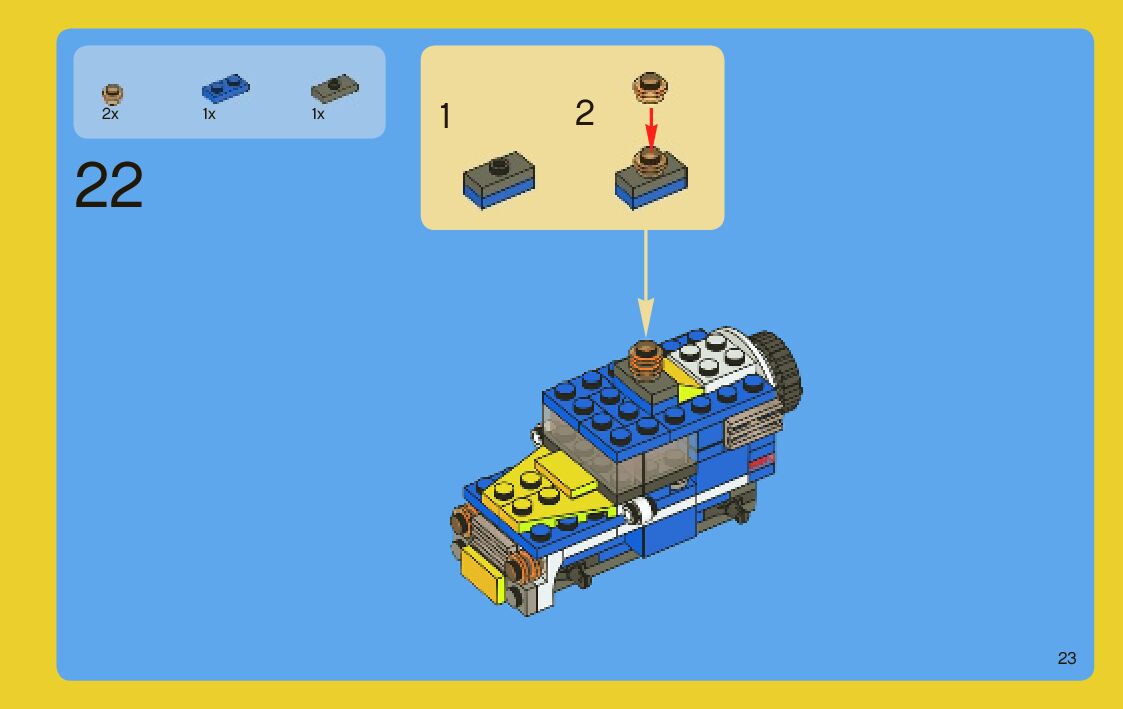 2x 1x 1x

22

1 2

23