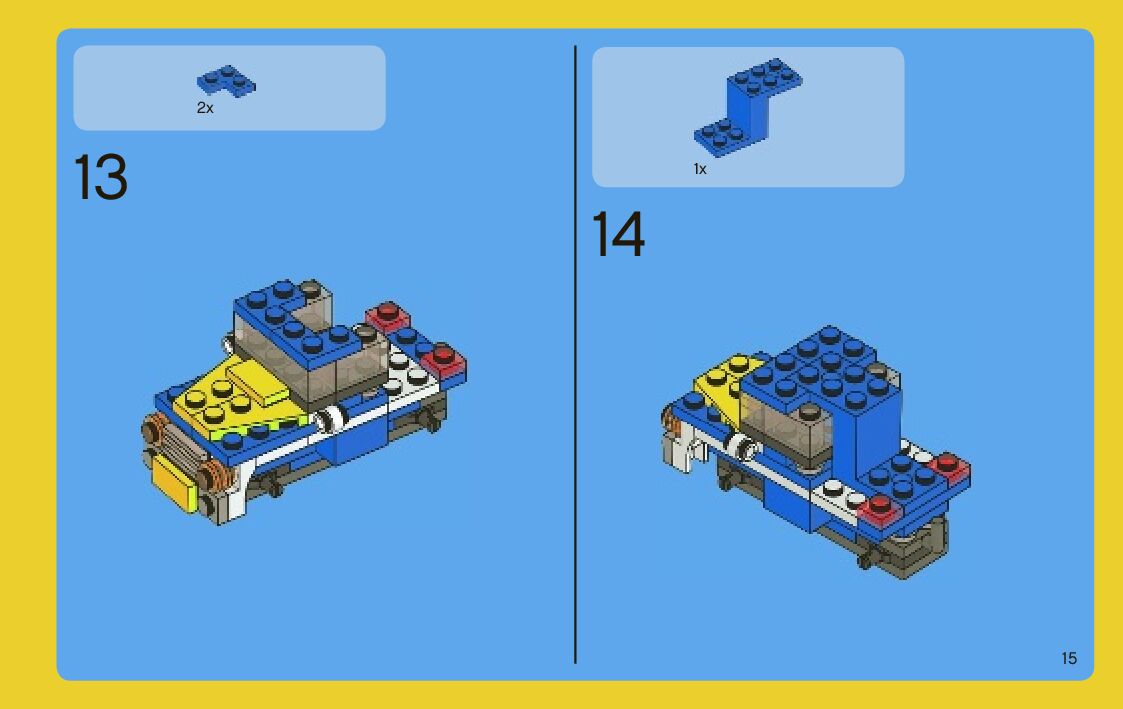 2x

13

1x

14

15