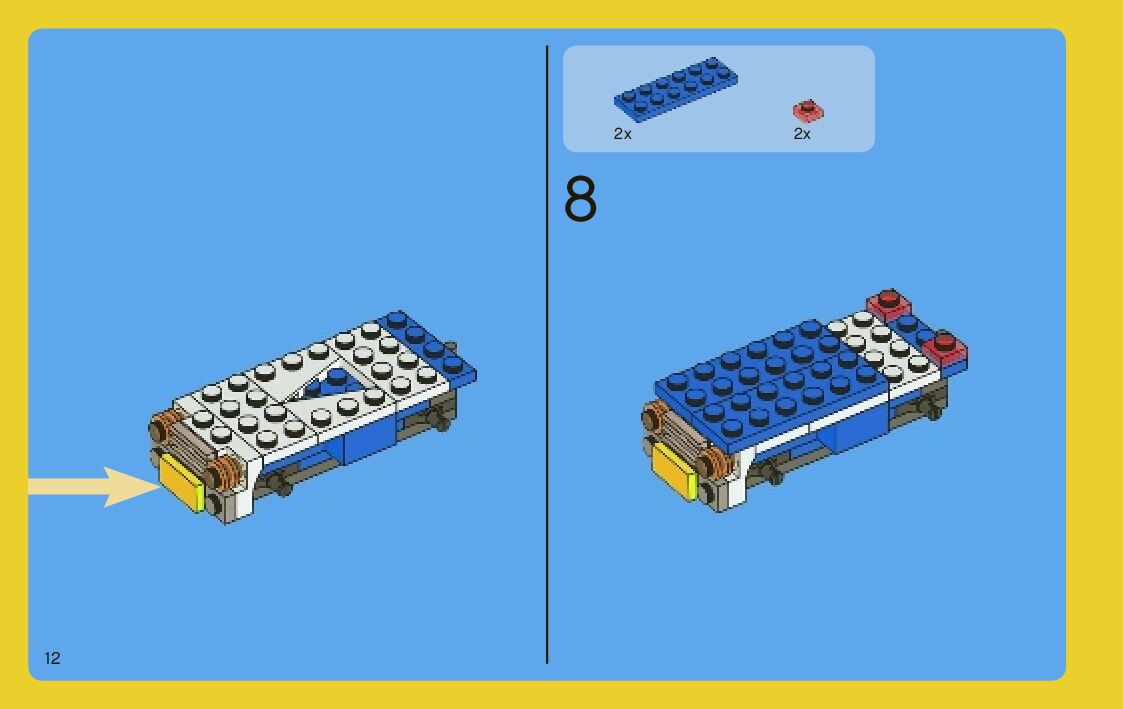 2x

2x

8

12