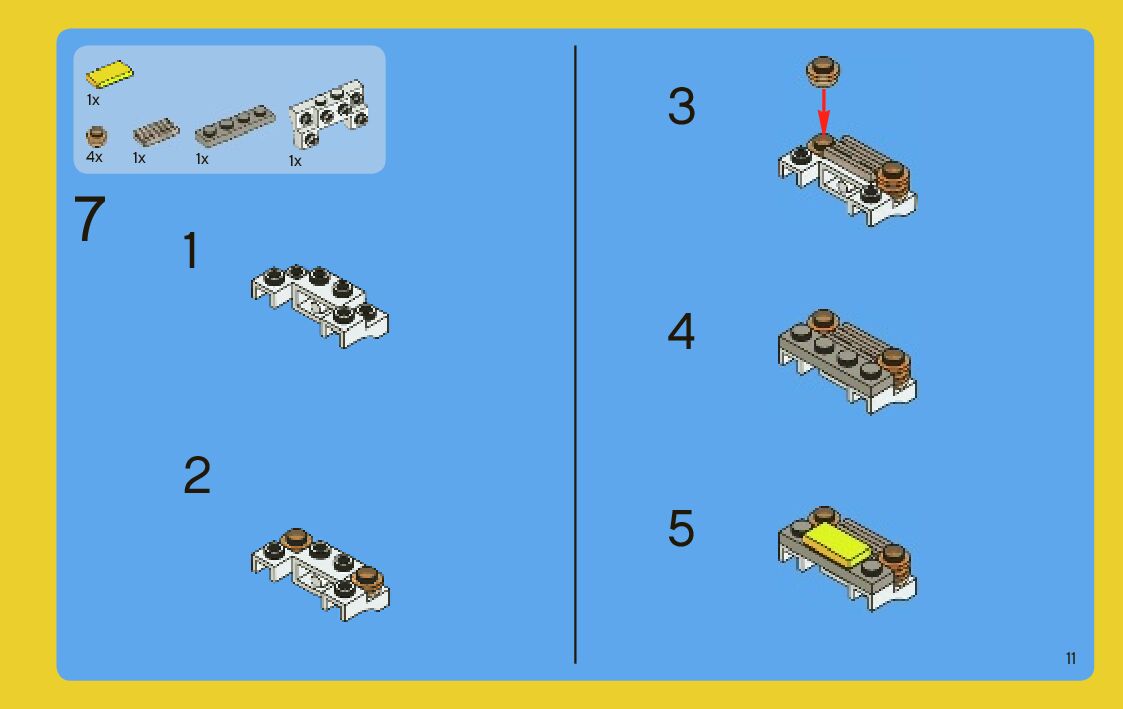 1x
4x 1x 1x 1x

7

1

2

3

4

5

11