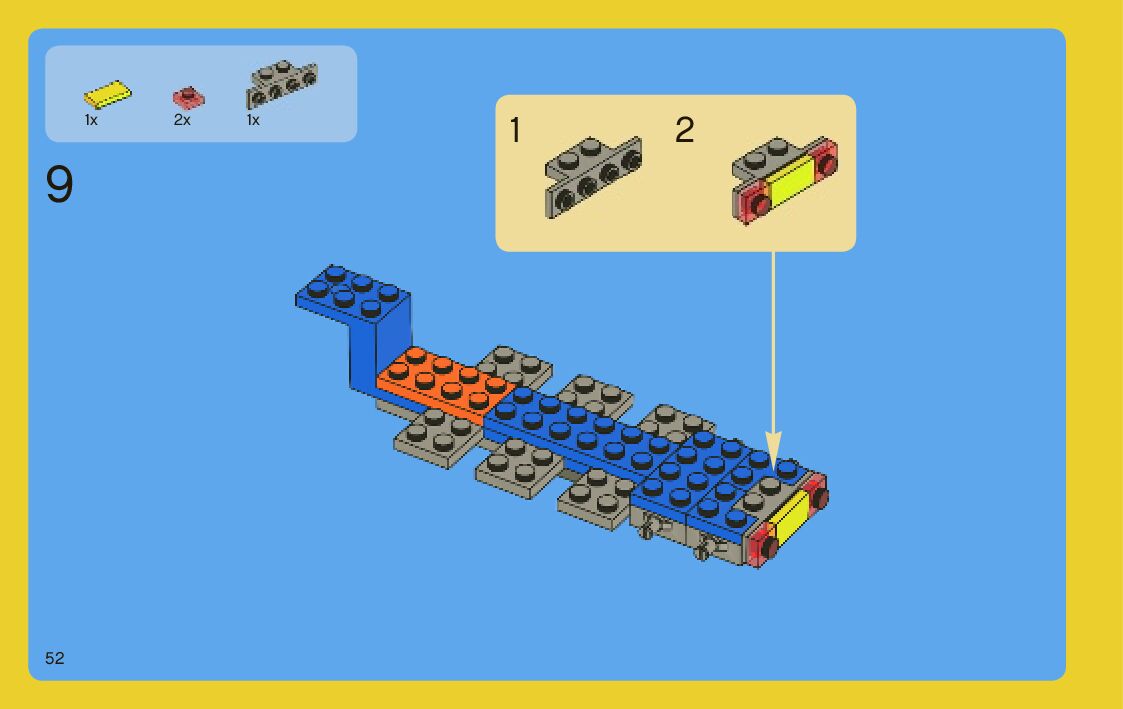 1x 2x 1x

9

1

2

52