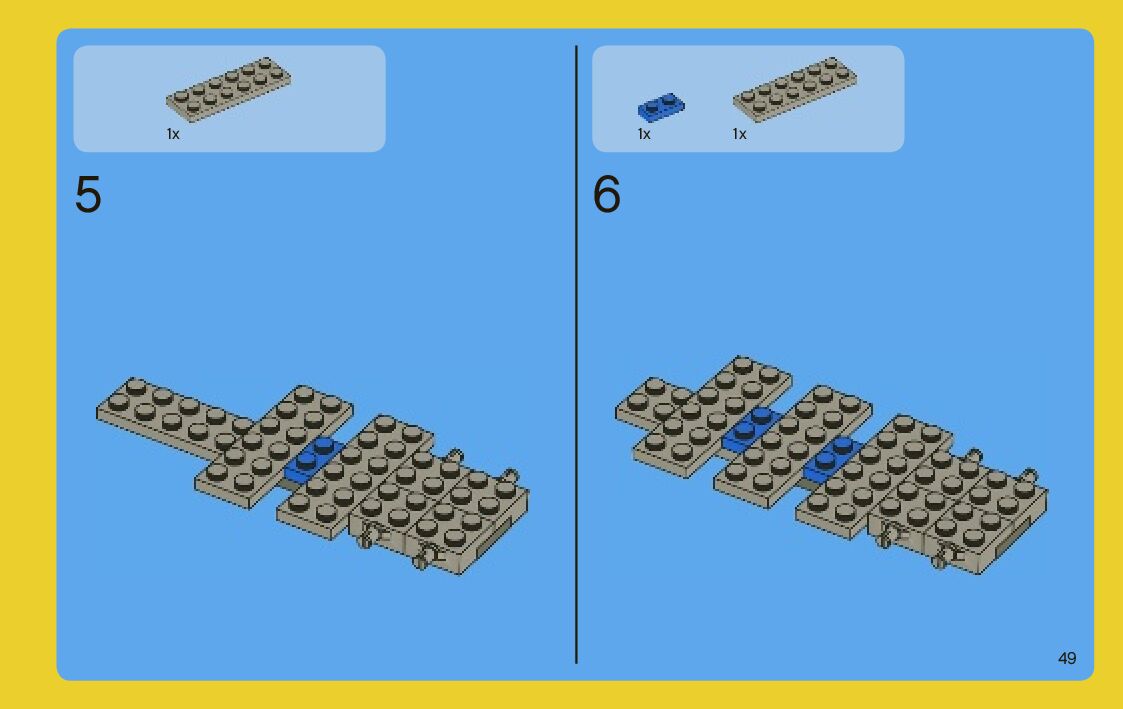 1x

5

1x

1x

6

49