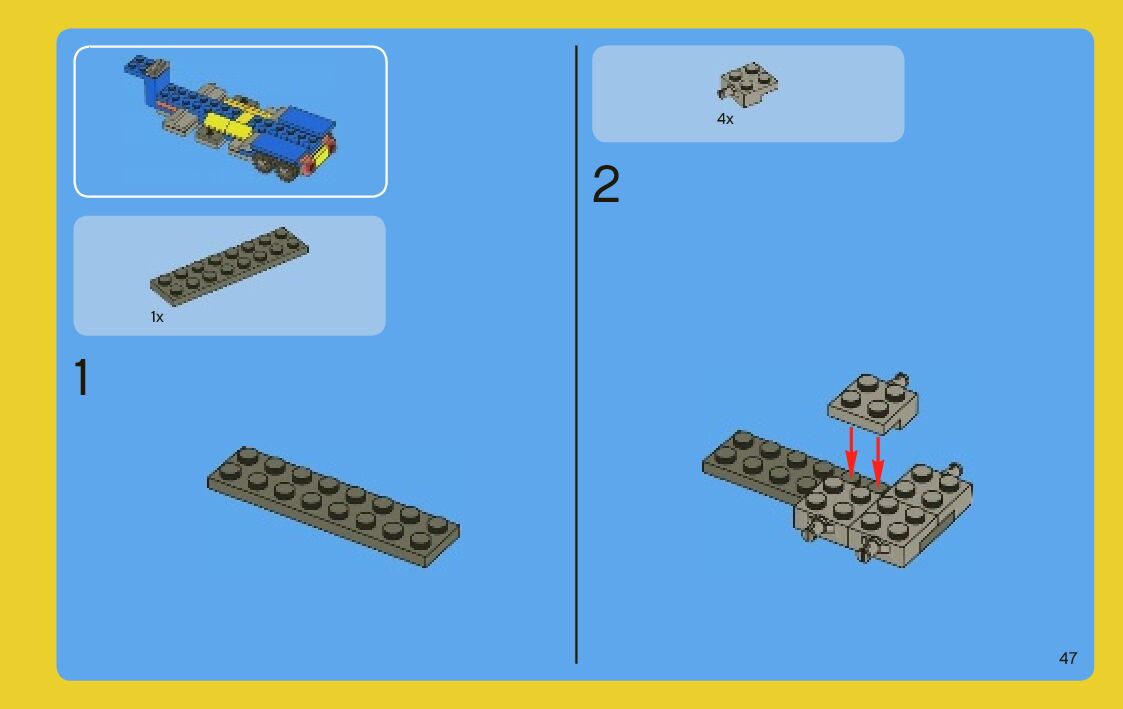 1x

1

4x

2

47