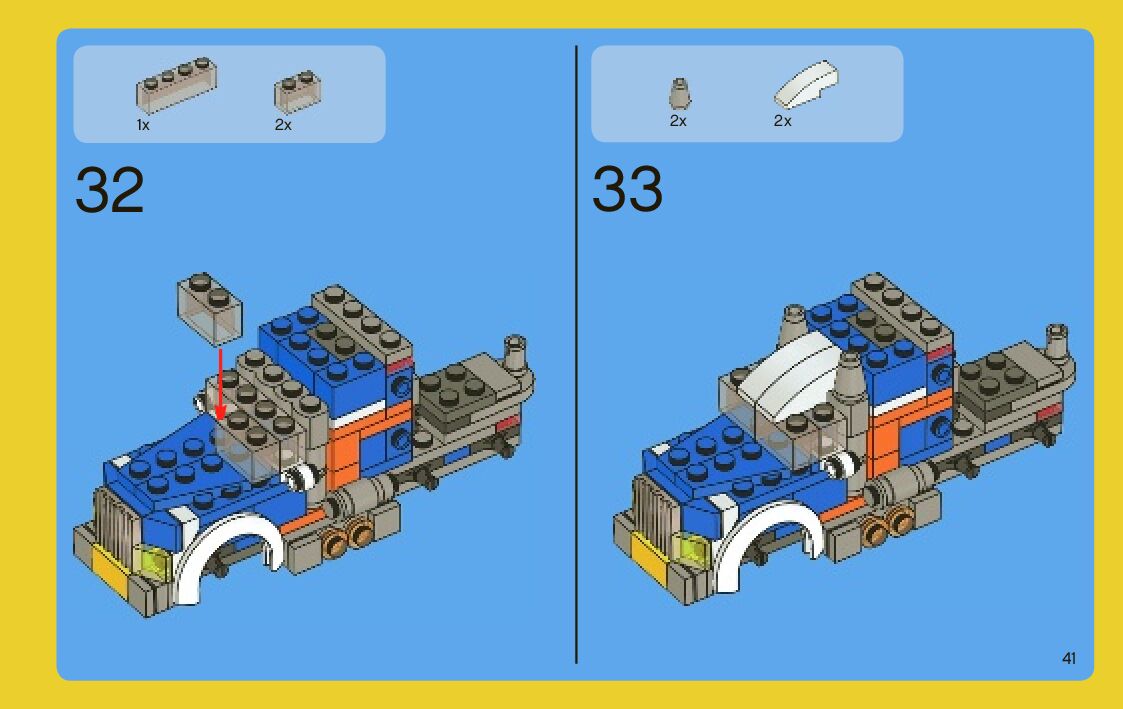 1x
2x

32

2x
2x

33

41