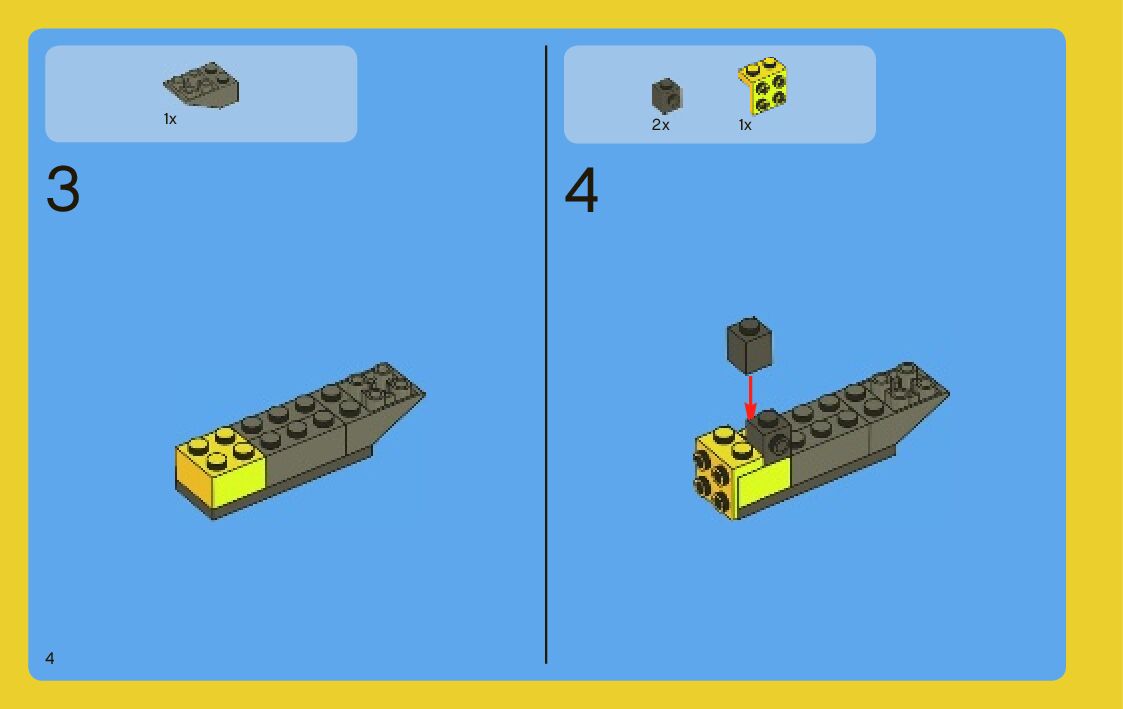 1x

3

2x

1x

4

4