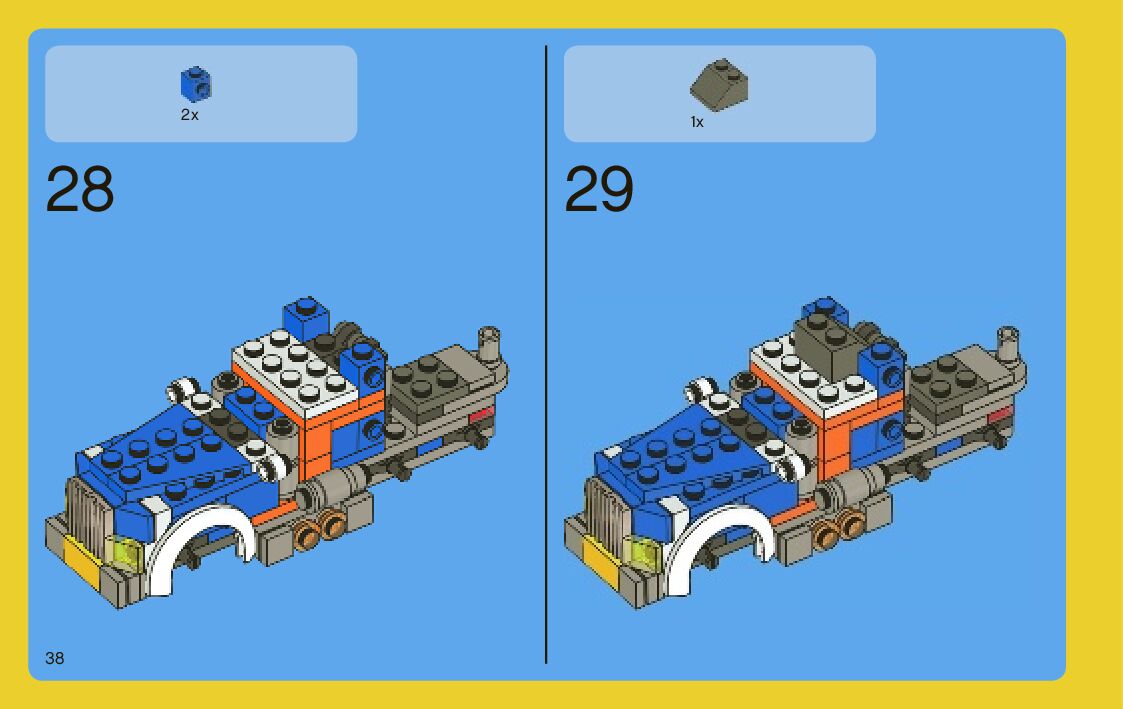 2x

28

1x

29

38