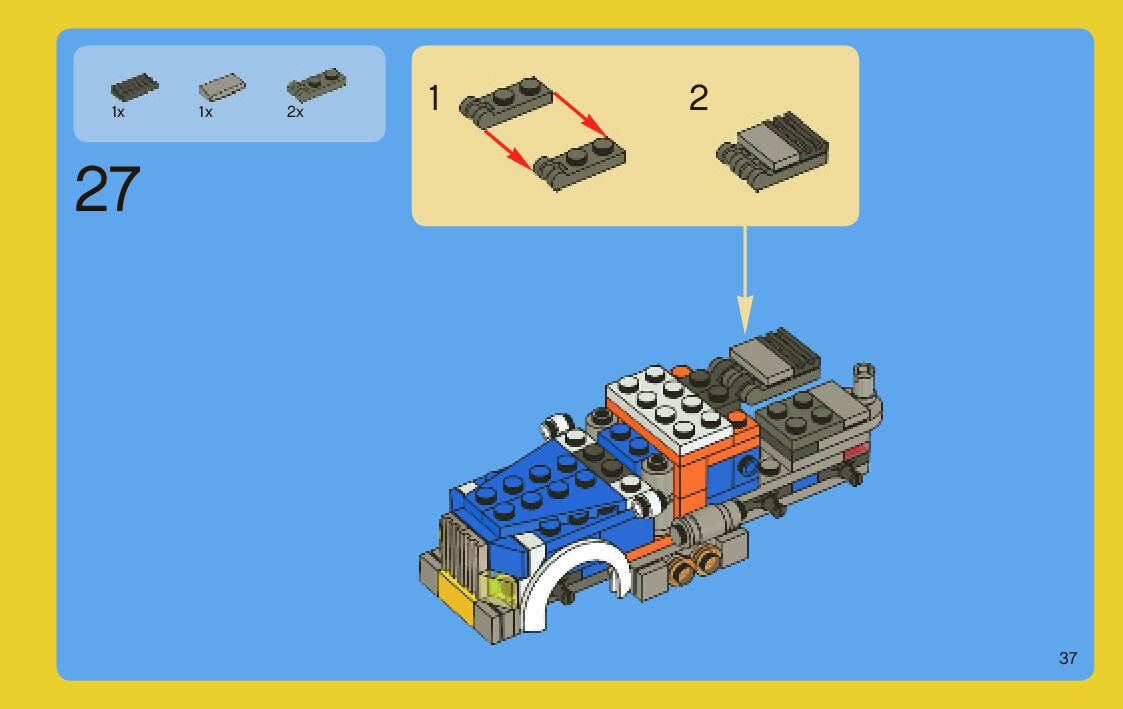 1x 1x 2x

27

1

2

37