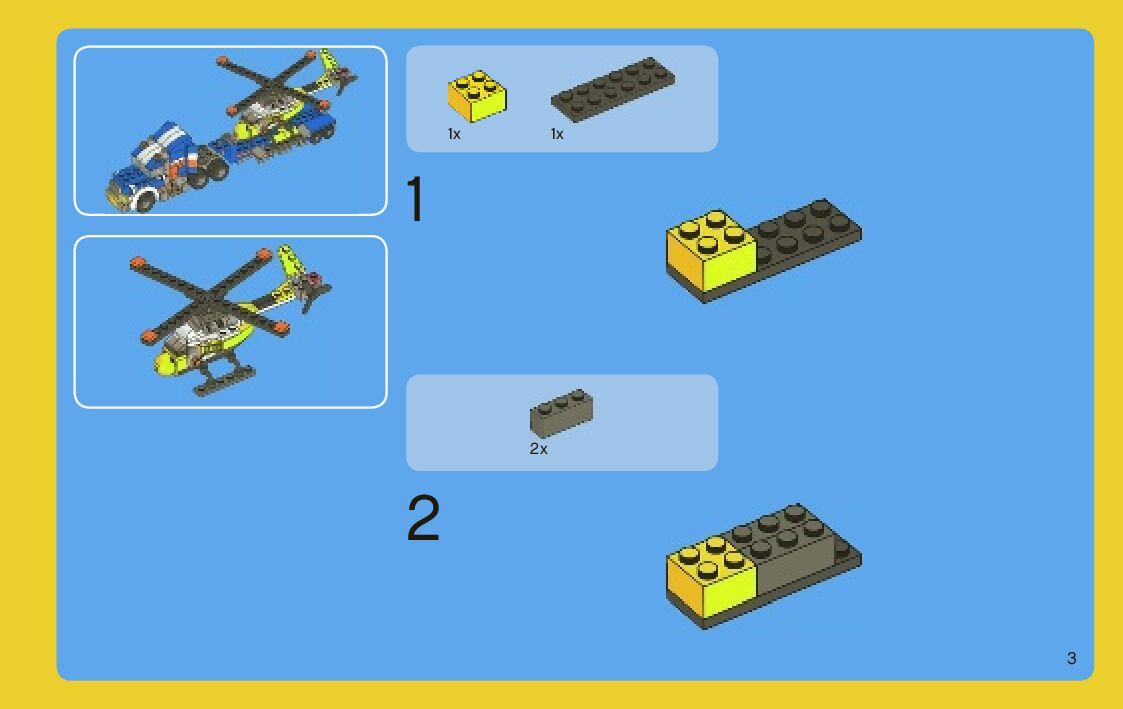 1x 1x

1

2x

2

3