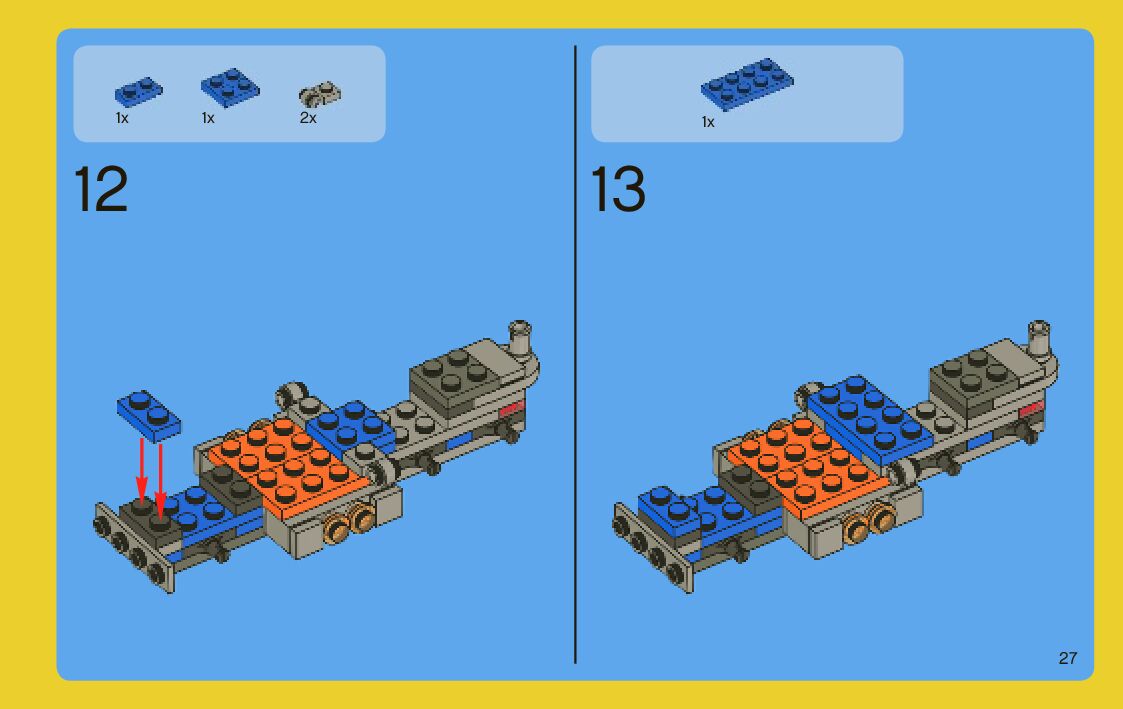 1x 1x 2x

12

1x

13

27