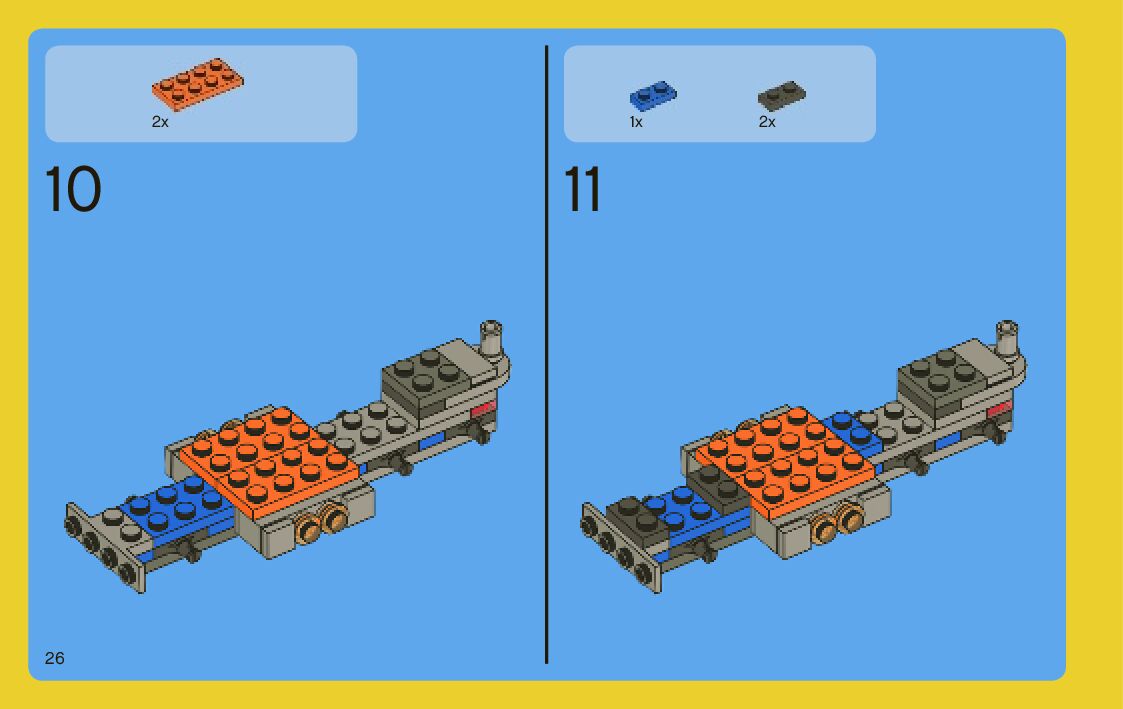 2x

10

1x

2x

11

26