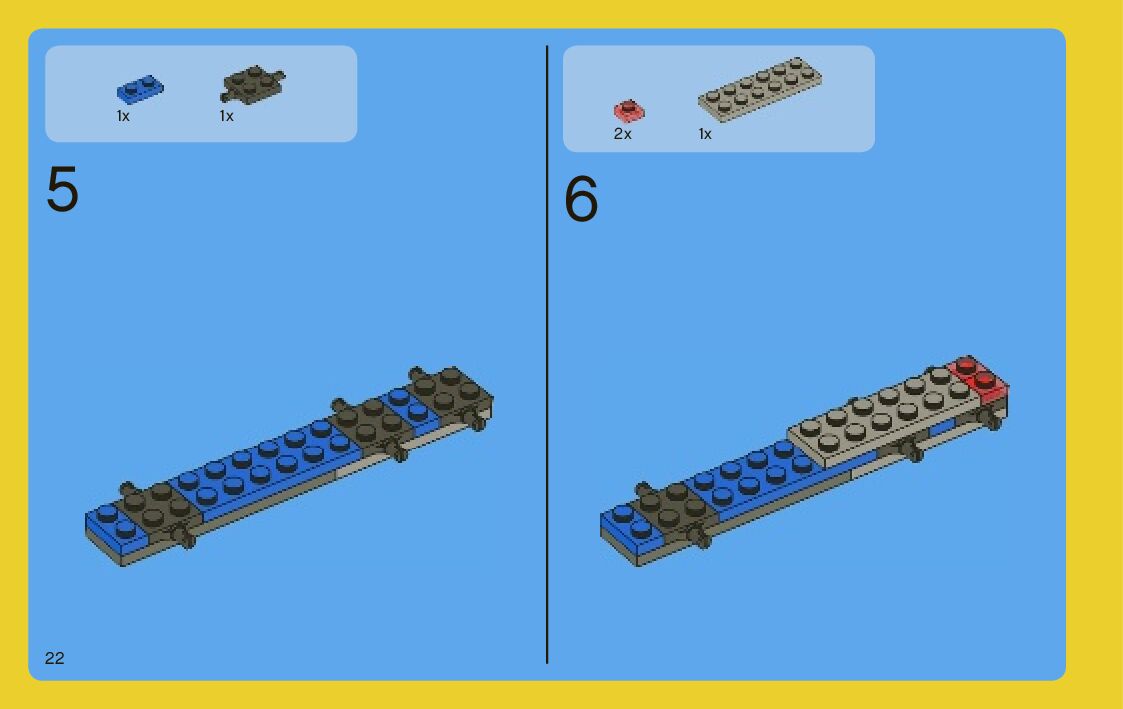 1x 1x

5

2x 1x

6

22