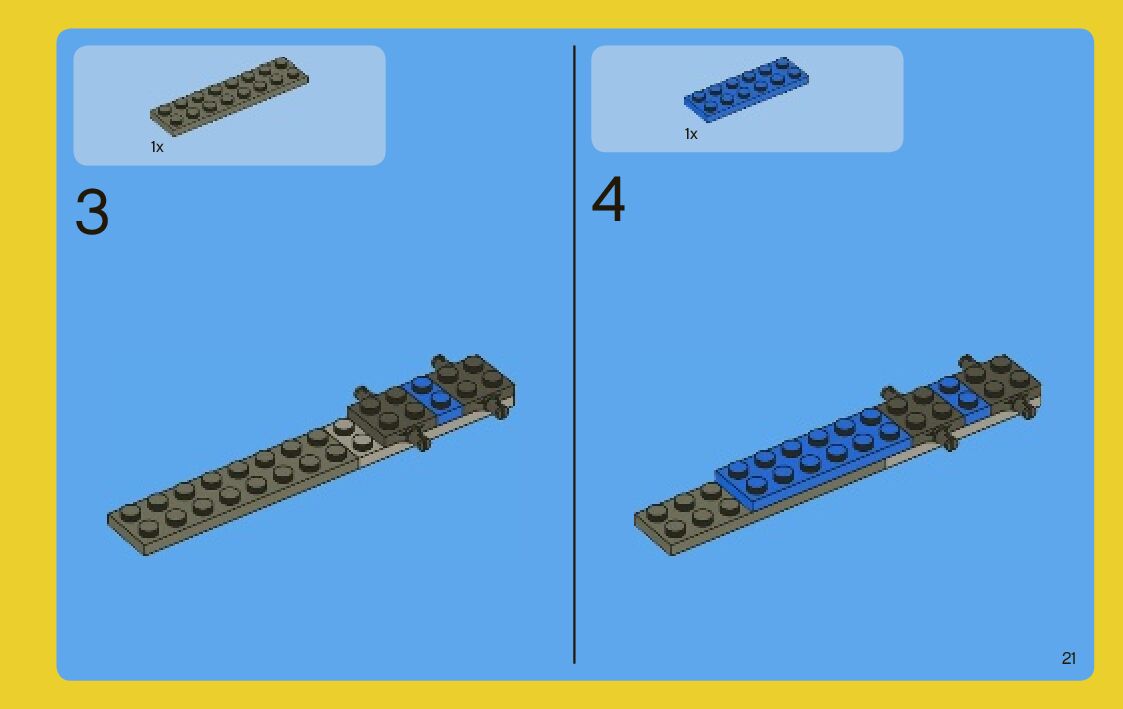 1x

3

1x

4

21