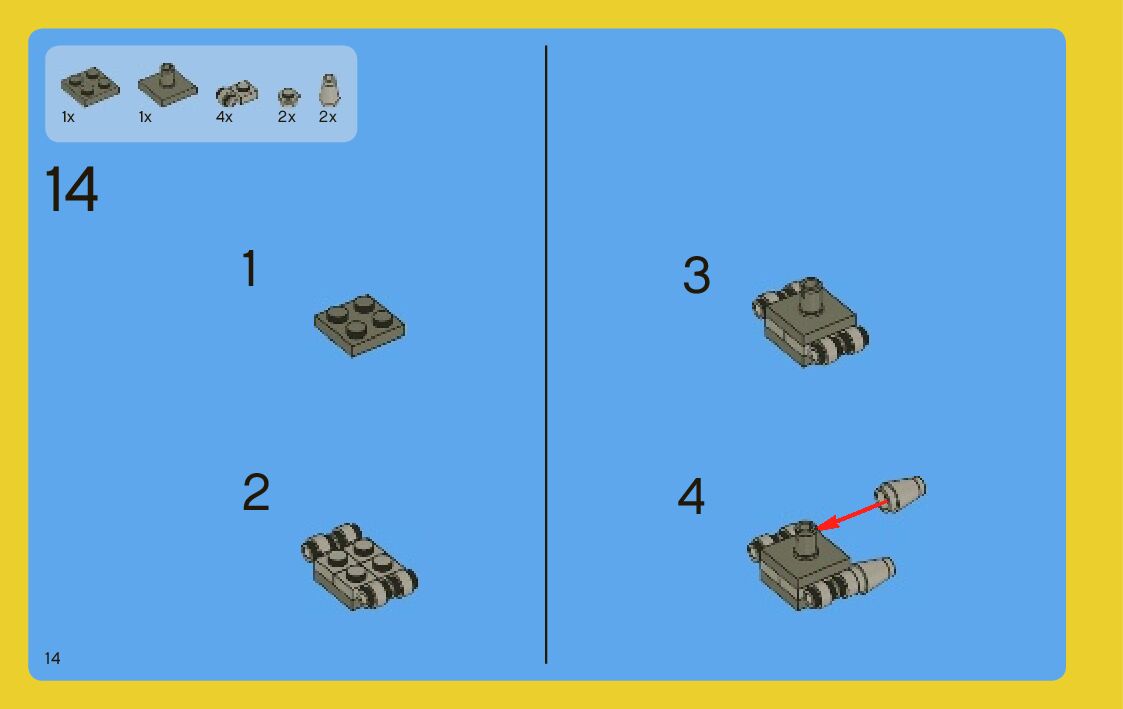 1x 1x 4x 2x 2x

14

1

2

3

4

14