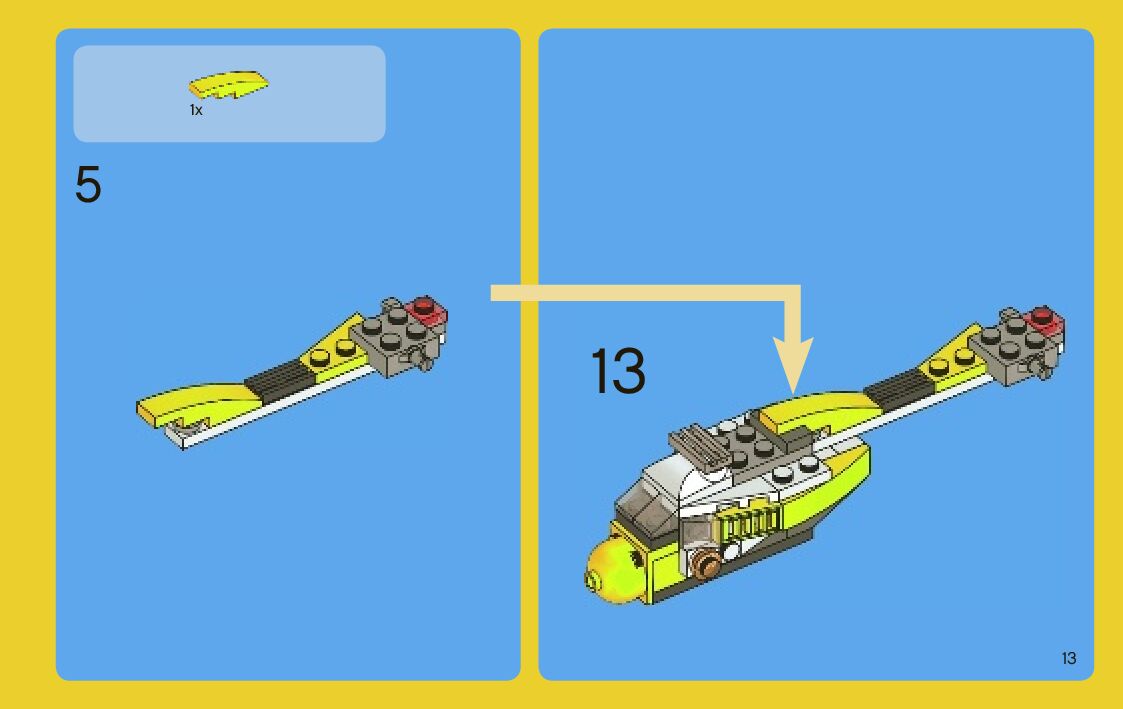 1x

5

13

13