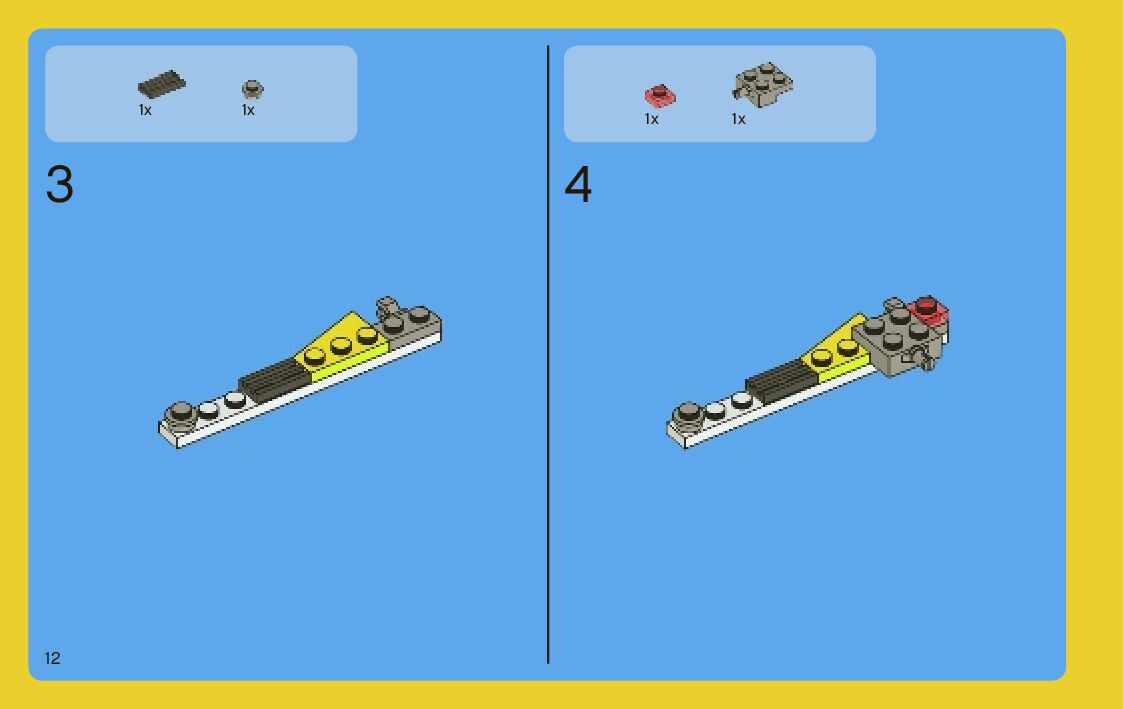 1x 1x

3

1x 1x

4

12