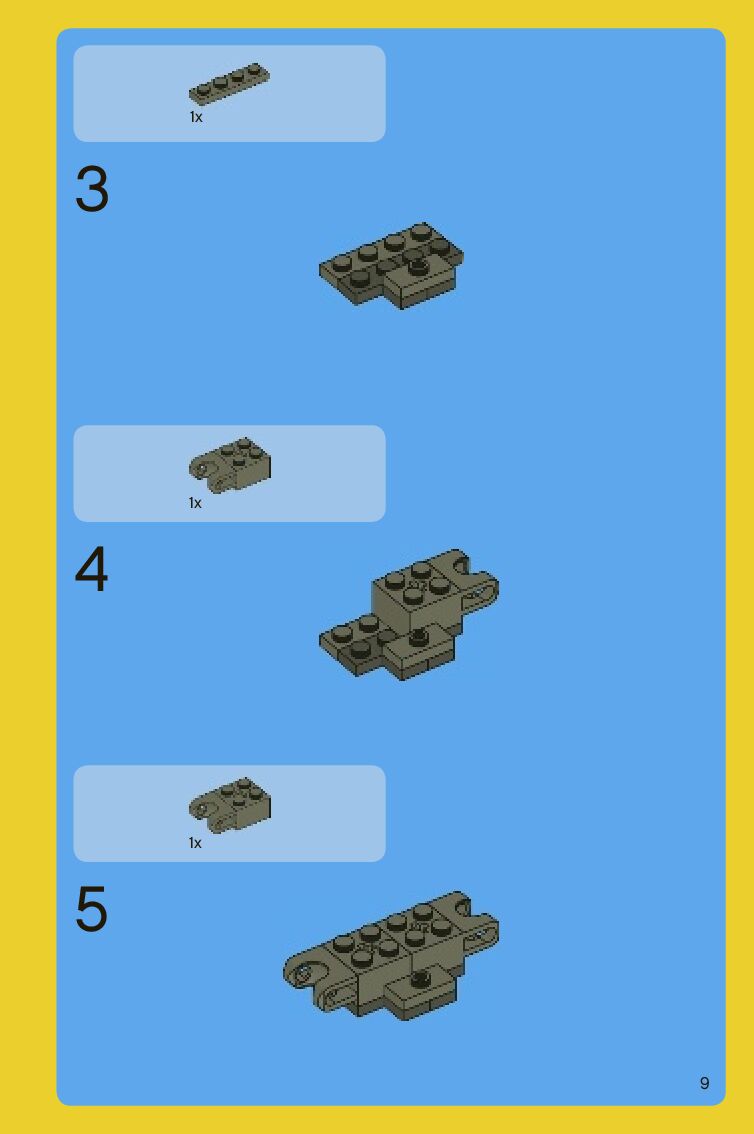 1x

3

1x

4

1x

5

9