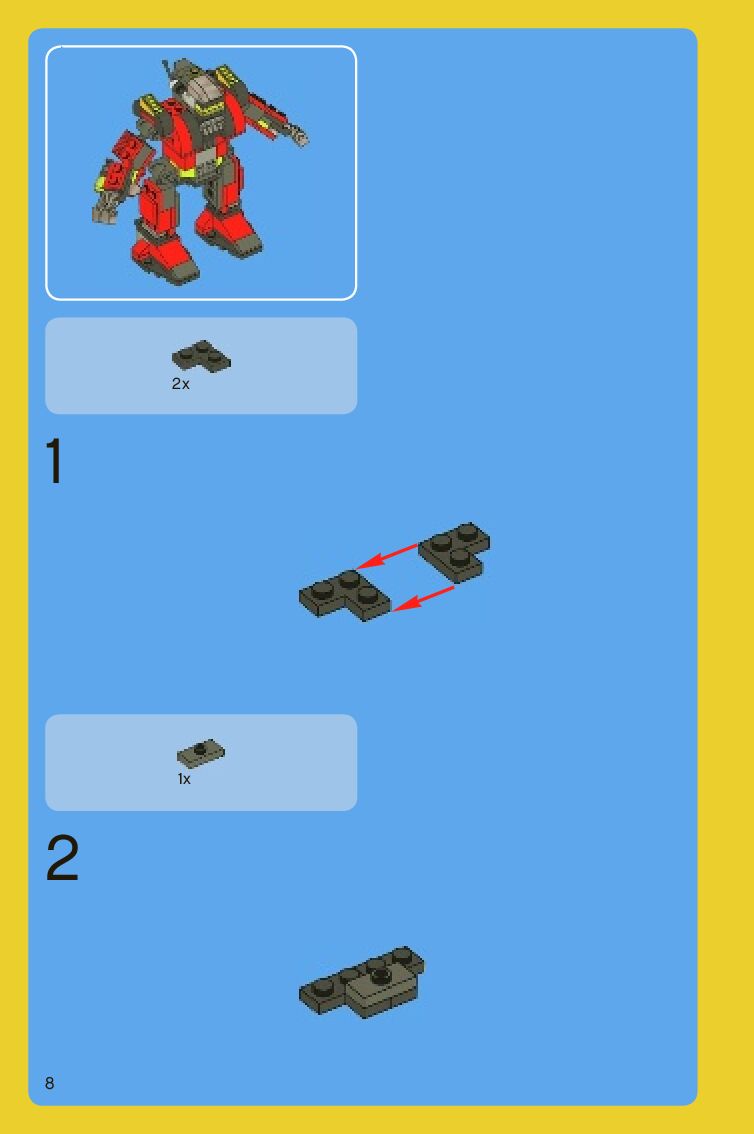 2x

1

1x

2

8