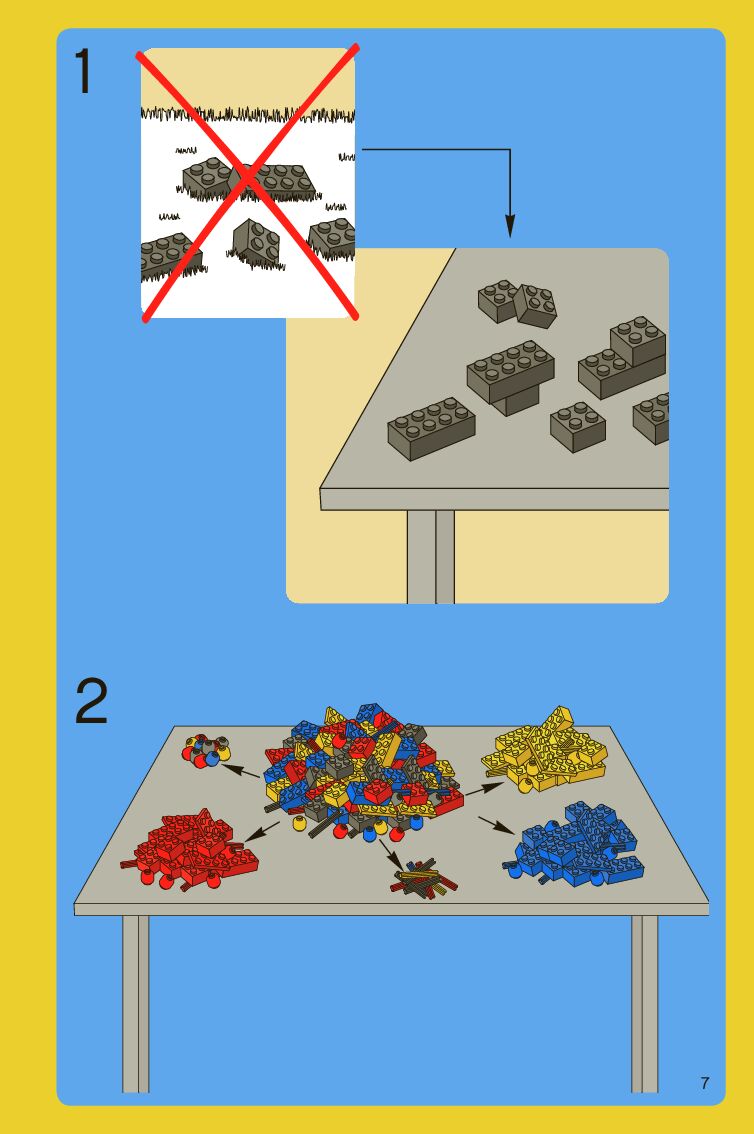 1

2

7