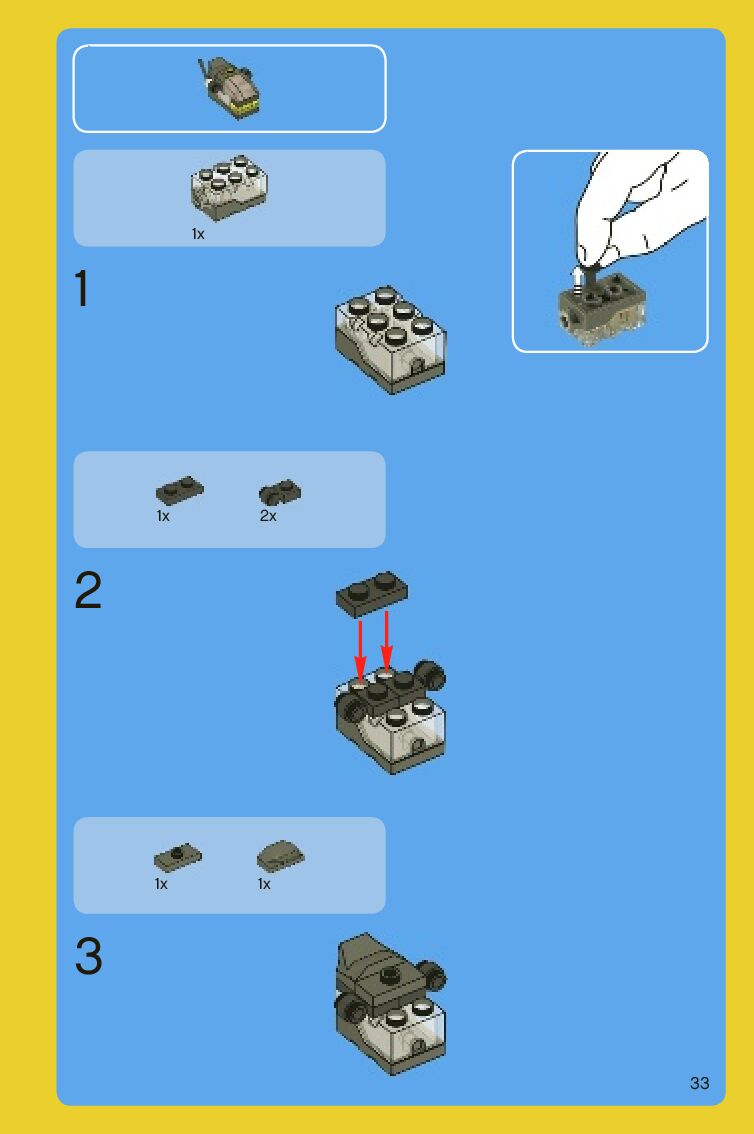 1x

1

1x 2x

2

1x 1x

3

33