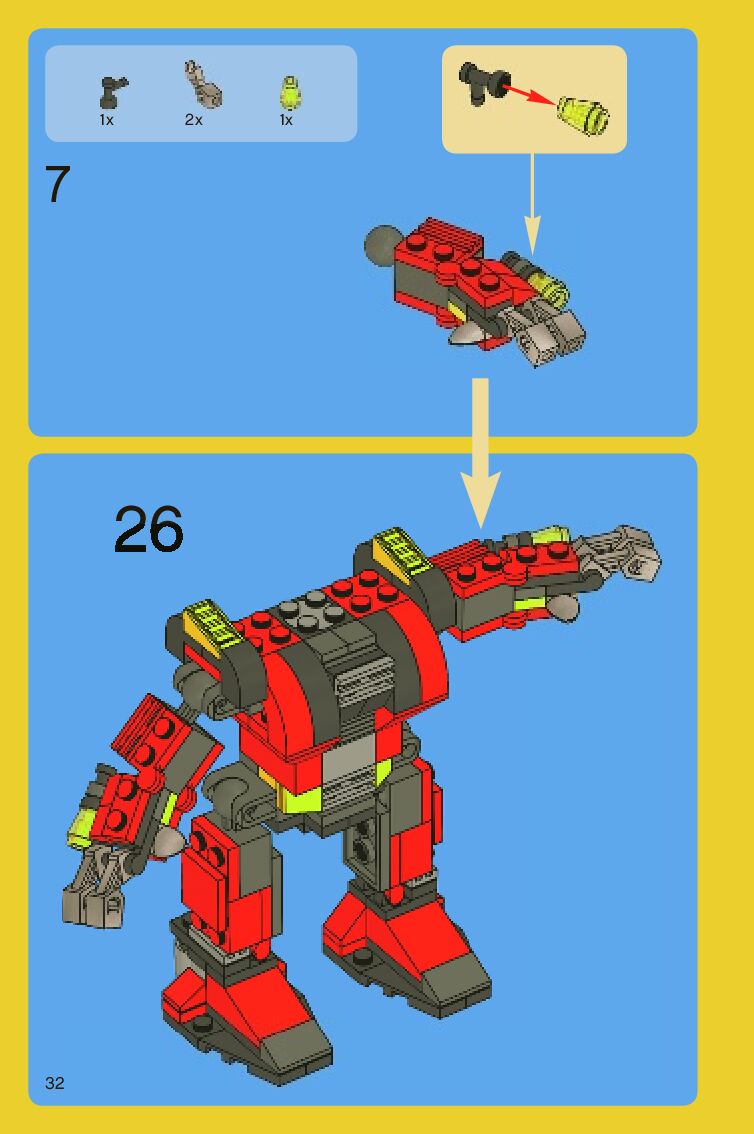 1x 2x 1x

7

26

32