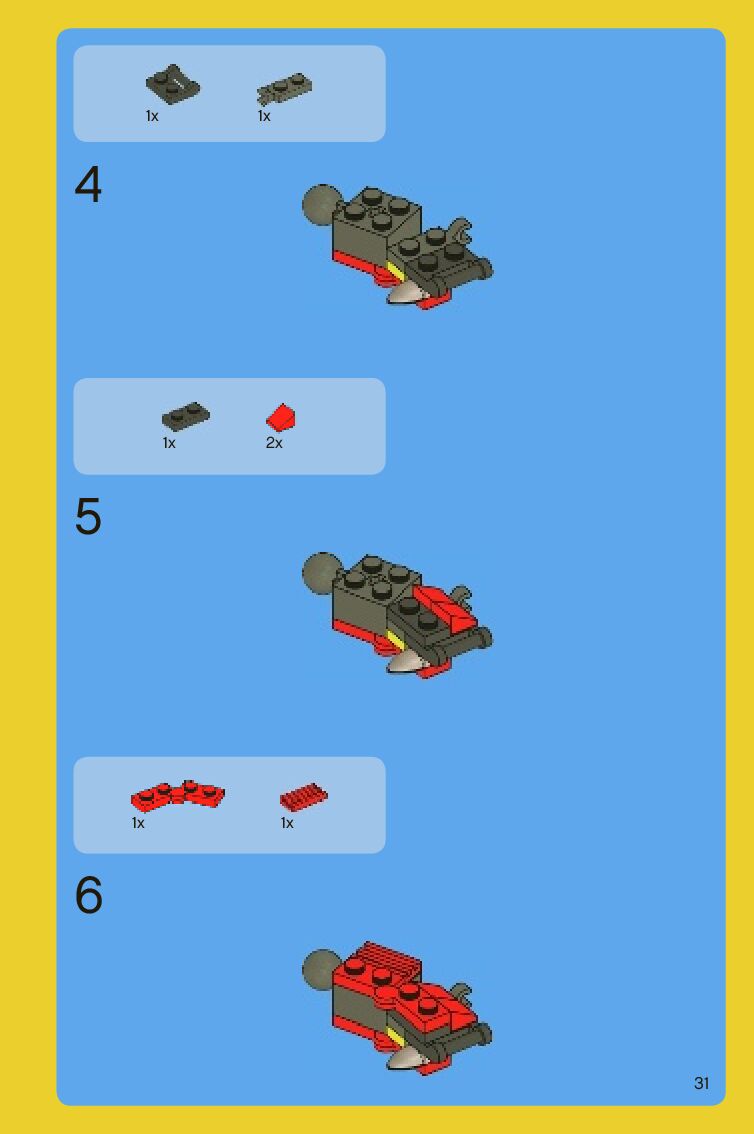 1x 1x

4

1x 2x

5

1x 1x

6

31