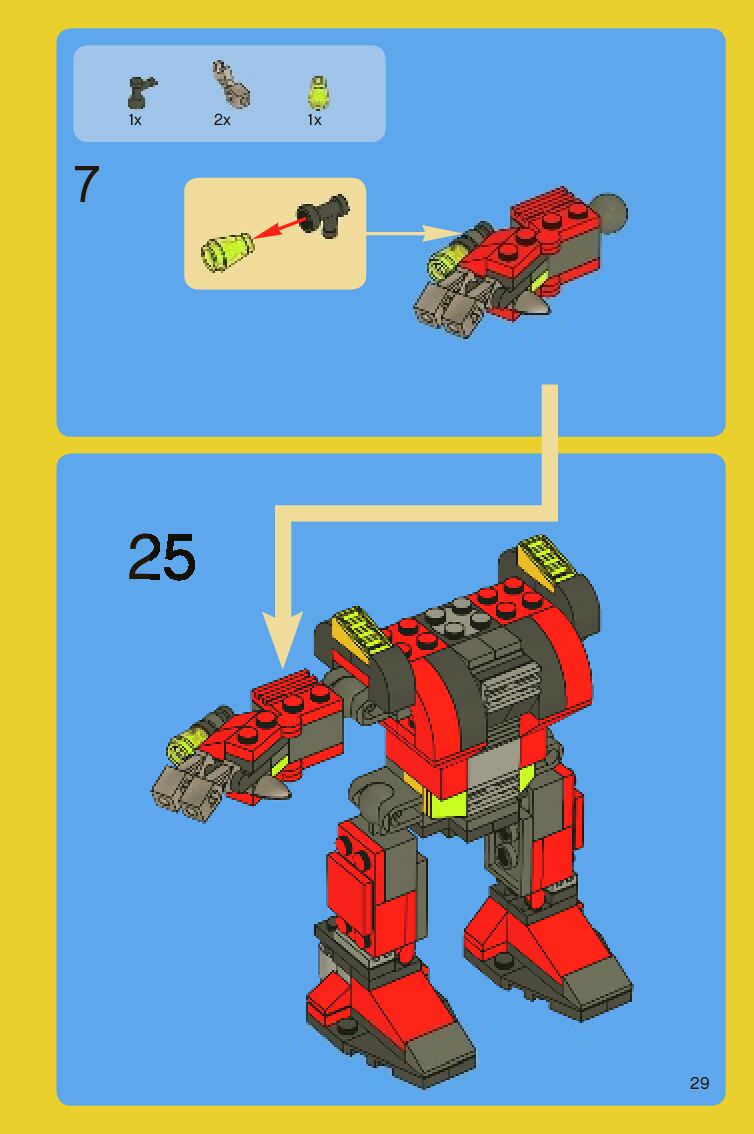 1x 2x 1x

7

25

29