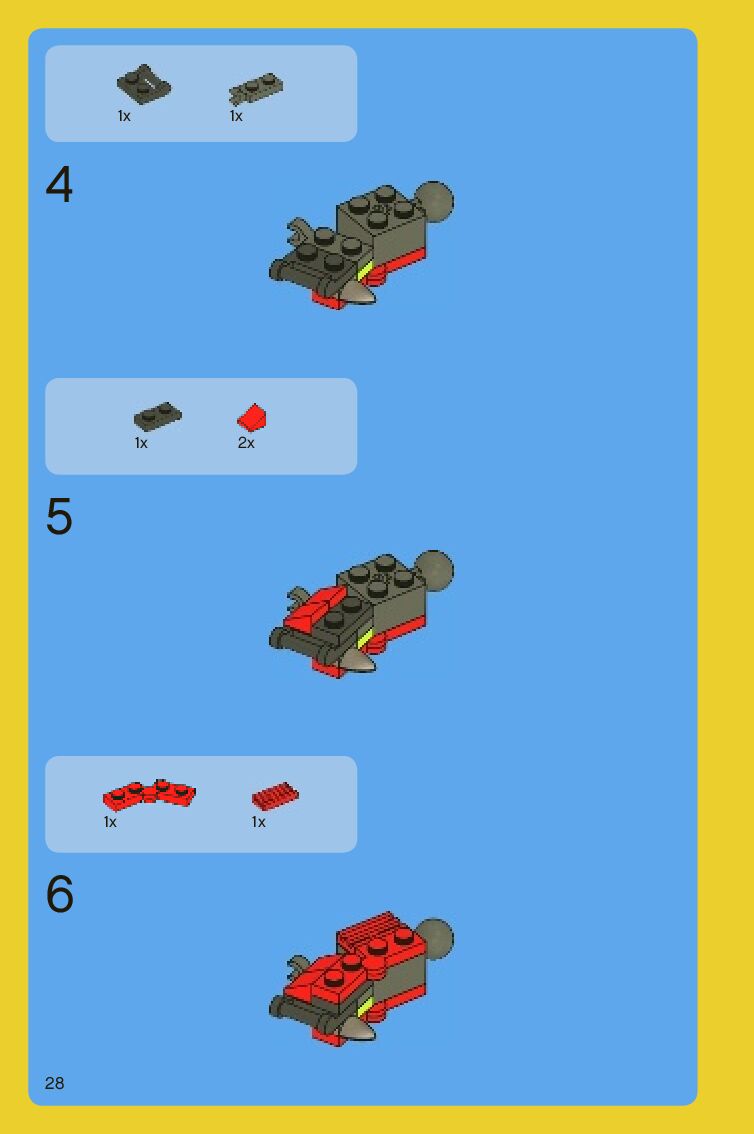 1x 1x

4

1x 2x

5

1x 1x

6

28