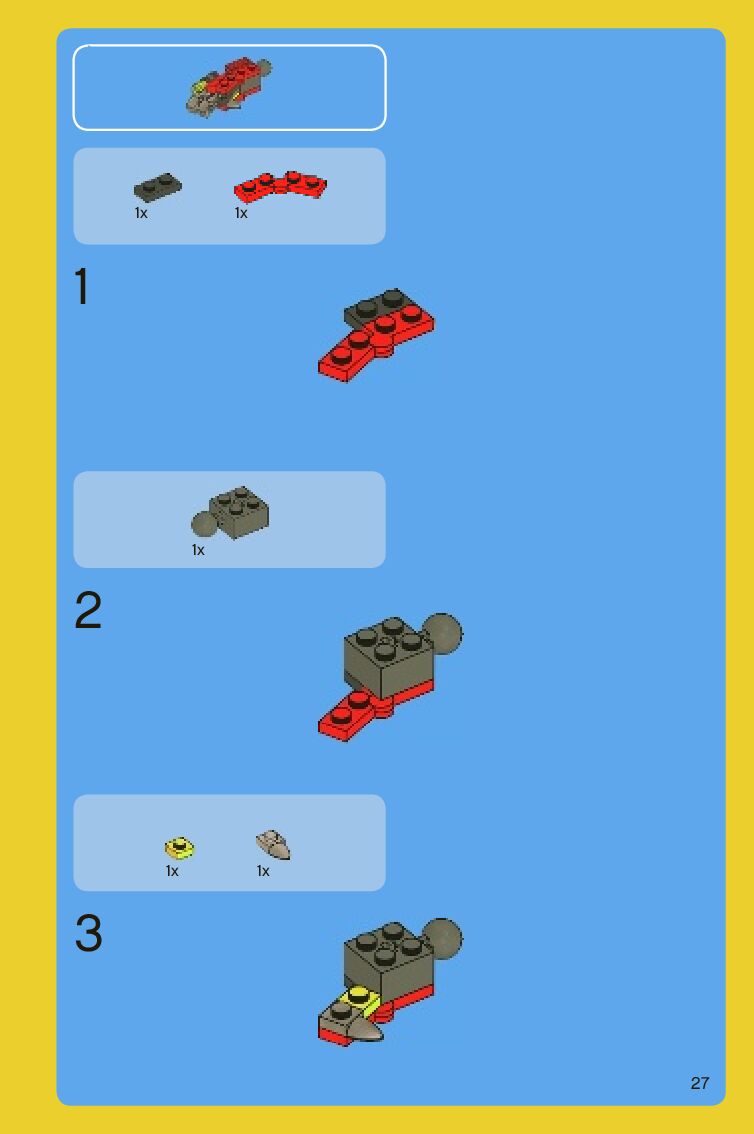 1x 1x

1

1x

2

1x 1x

3

27