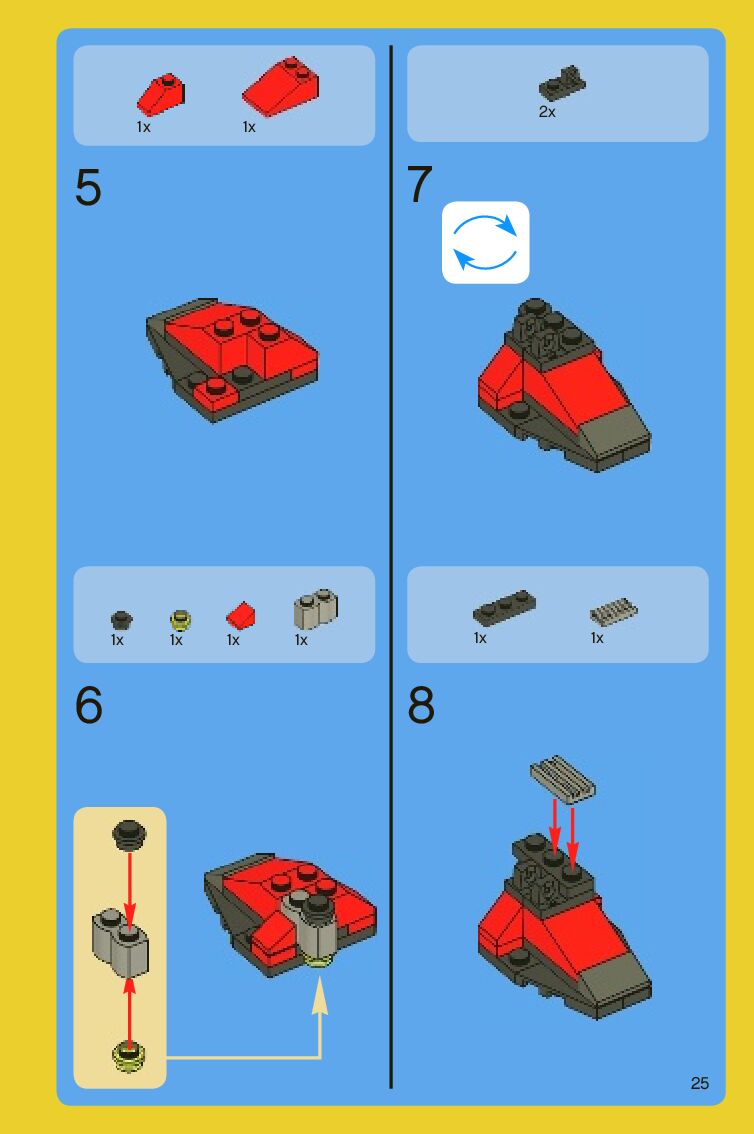 1x 1x

5

1x 1x 1x 1x

6

2x

7

1x 1x

8

25