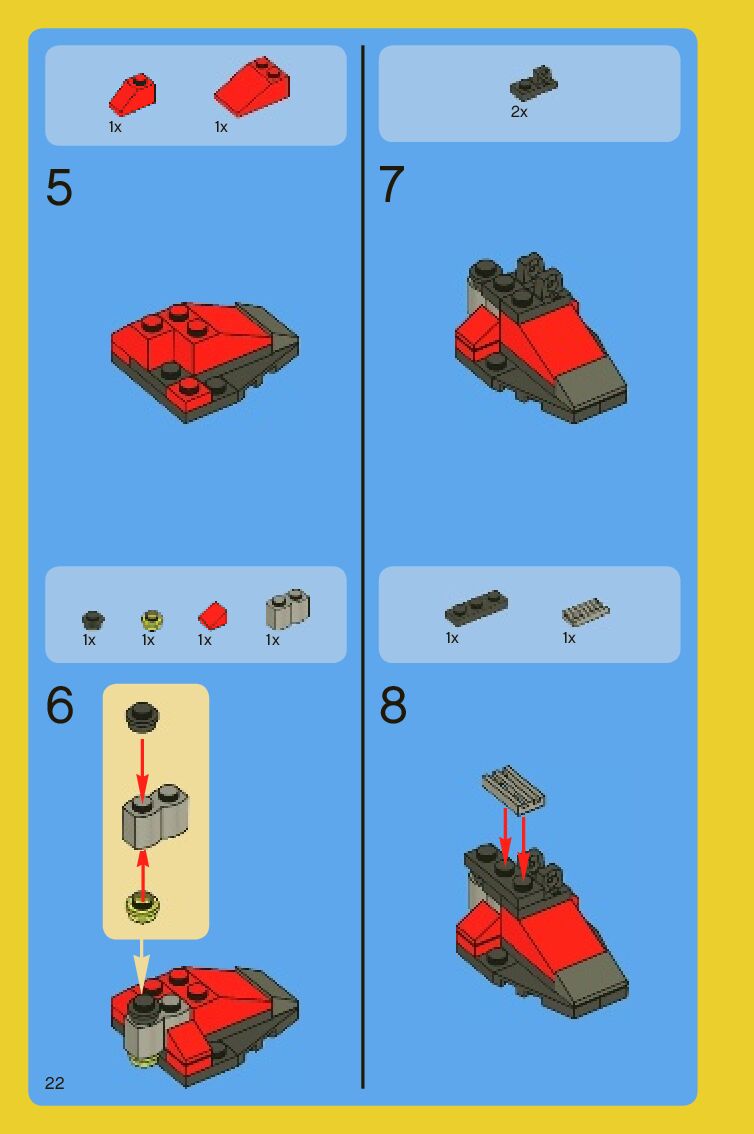 1x 1x

5

1x 1x 1x 1x

6

22

2x

7

1x 1x

8