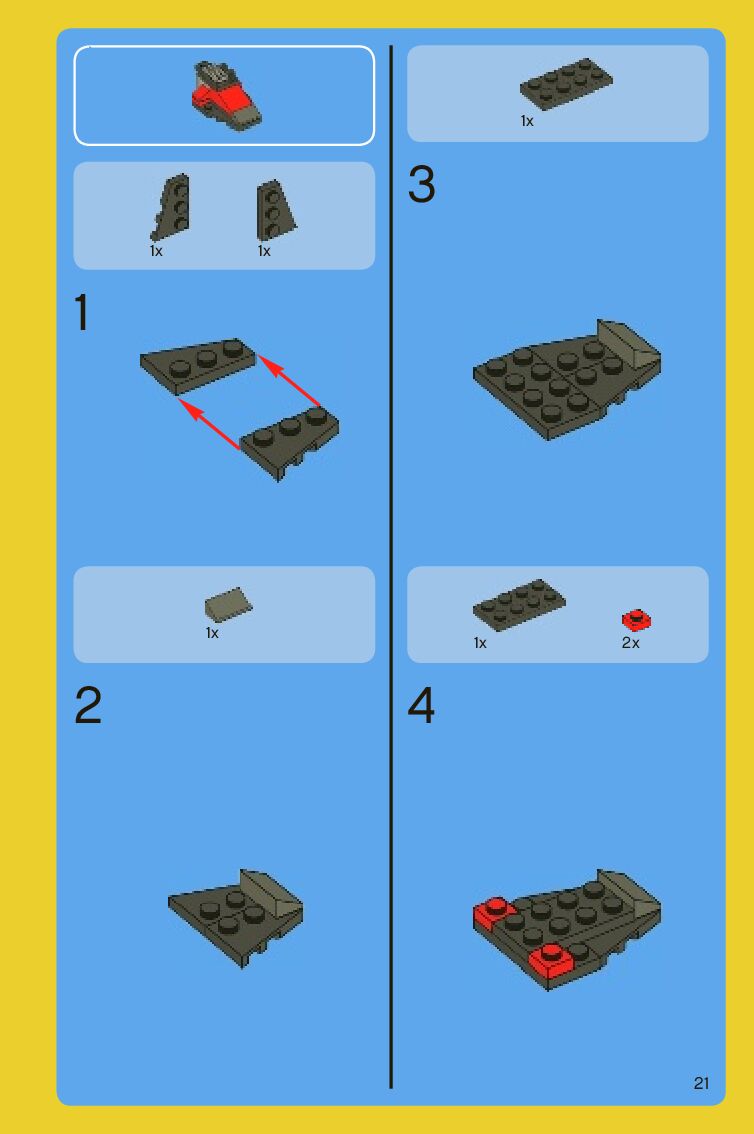 1x 1x

1

1x

2

1x

3

1x 2x

4

21