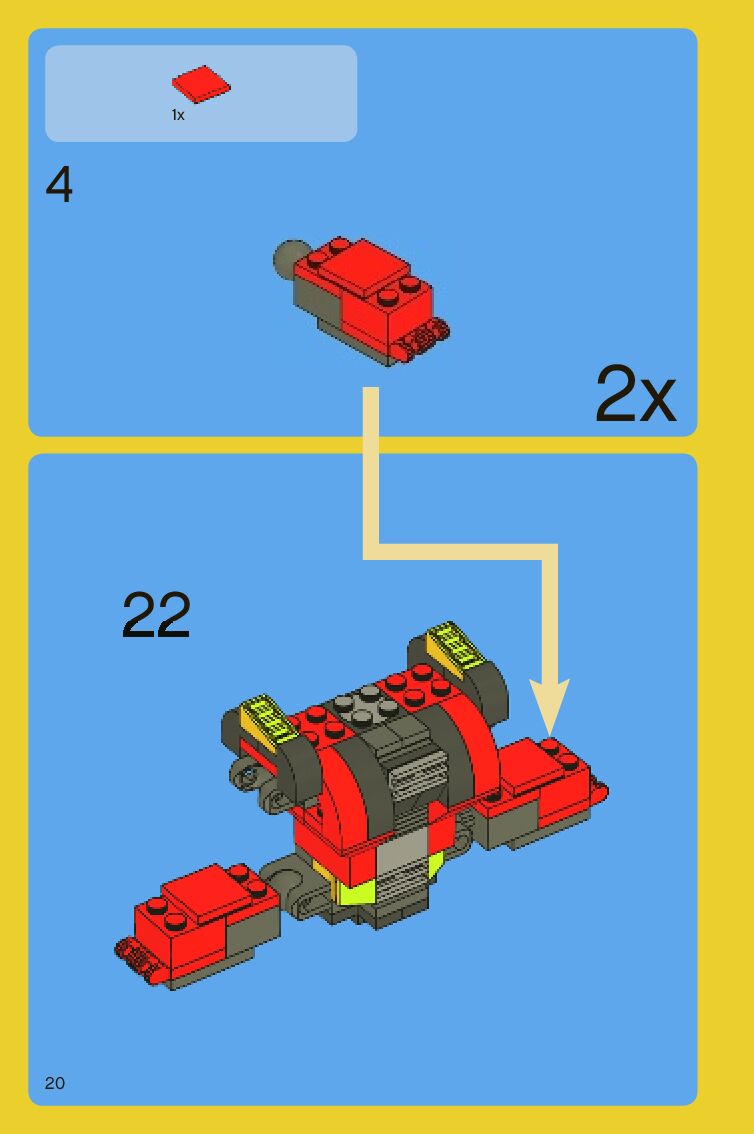 1x

4

2x

22

20