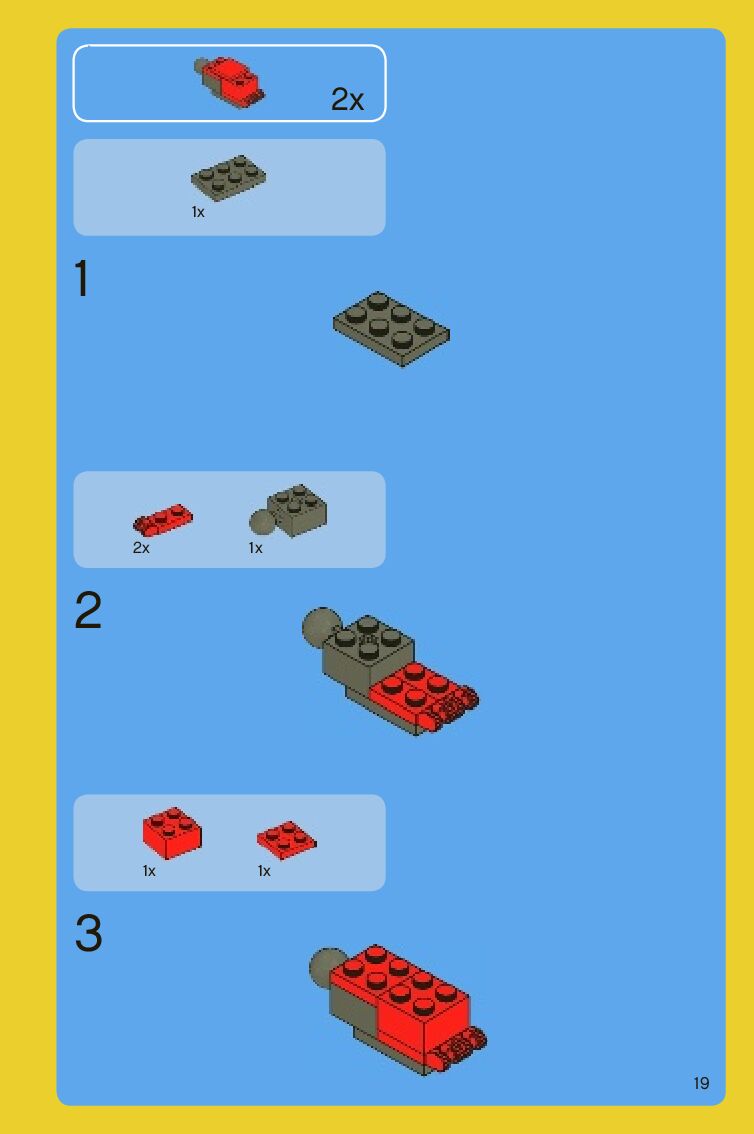 2x

1x

1

2x 1x

2

1x 1x

3

19