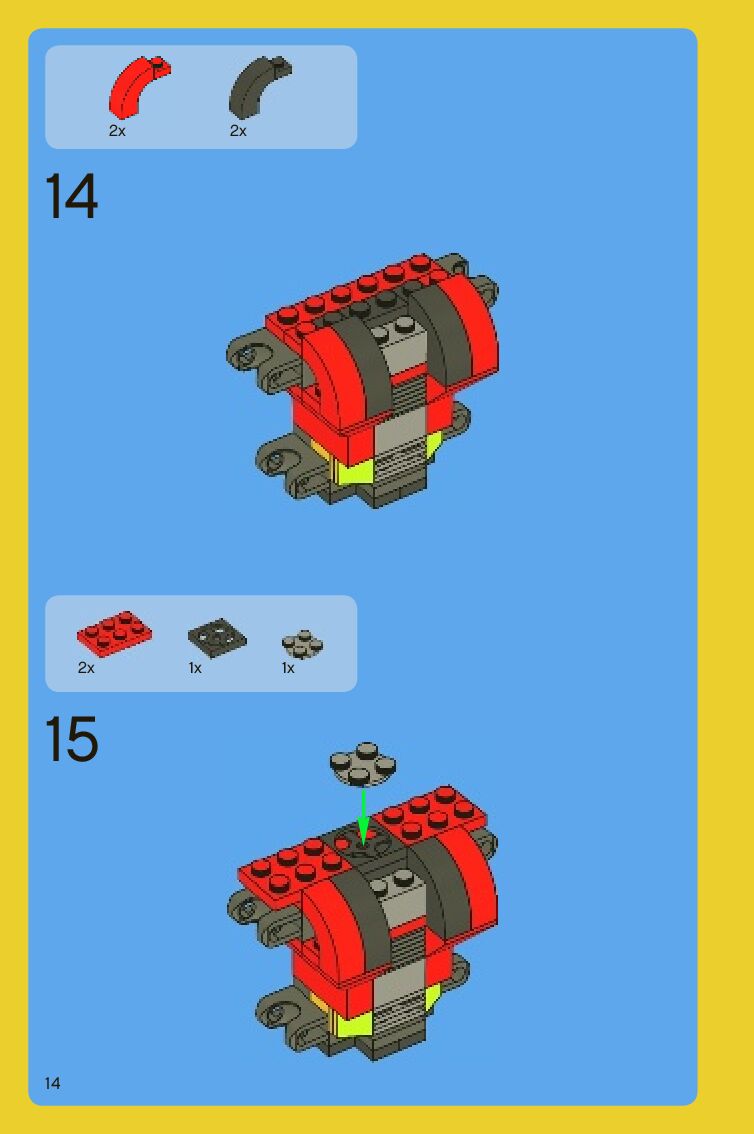 2x 2x

14

2x 1x 1x

15

14